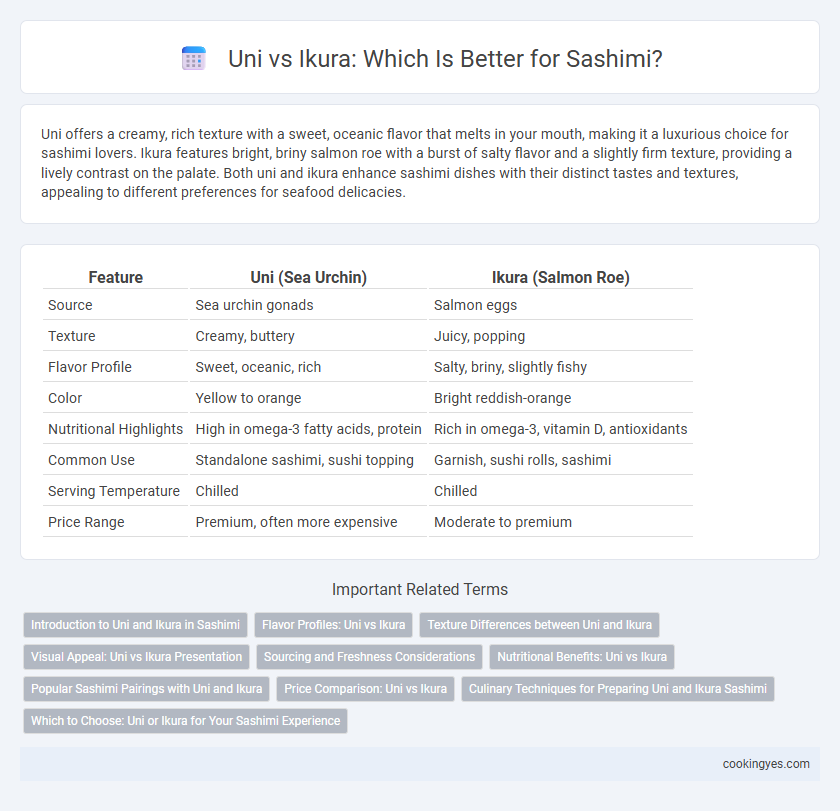 Uni vs Ikura: Which Is Better for Sashimi?

Uni offers a creamy, rich texture with a sweet, oceanic flavor that melts in your mouth, making it a luxurious choice for sashimi lovers. Ikura features bright, briny salmon roe with a burst of salty flavor and a slightly firm texture, providing a lively contrast on the palate. Both uni and ikura enhance sashimi dishes with their distinct tastes and textures, appealing to different preferences for seafood delicacies.

| Feature | Uni (Sea Urchin) | Ikura (Salmon Roe) |
|---|---|---|
| Source | Sea urchin gonads | Salmon eggs |
| Texture | Creamy, buttery | Juicy, popping |
| Flavor Profile | Sweet, oceanic, rich | Salty, briny, slightly fishy |
| Color | Yellow to orange | Bright reddish-orange |
| Nutritional Highlights | High in omega-3 fatty acids, protein | Rich in omega-3, vitamin D, antioxidants |
| Common Use | Standalone sashimi, sushi topping | Garnish, sushi rolls, sashimi |
| Serving Temperature | Chilled | Chilled |
| Price Range | Premium, often more expensive | Moderate to premium |

Important Related Terms

Introduction to Uni and Ikura in Sashimi
Flavor Profiles: Uni vs Ikura
Texture Differences between Uni and Ikura
Visual Appeal: Uni vs Ikura Presentation
Sourcing and Freshness Considerations
Nutritional Benefits: Uni vs Ikura
Popular Sashimi Pairings with Uni and Ikura
Price Comparison: Uni vs Ikura
Culinary Techniques for Preparing Uni and Ikura Sashimi
Which to Choose: Uni or Ikura for Your Sashimi Experience

cookingyes.com