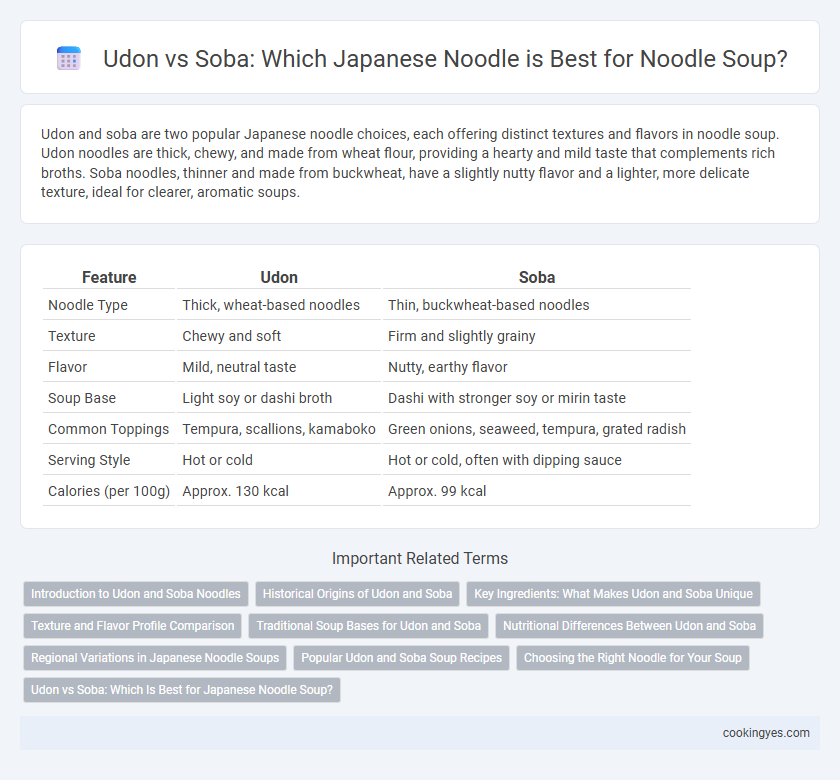 Udon vs Soba: Which Japanese Noodle is Best for Noodle Soup?

Udon and soba are two popular Japanese noodle choices, each offering distinct textures and flavors in noodle soup. Udon noodles are thick, chewy, and made from wheat flour, providing a hearty and mild taste that complements rich broths. Soba noodles, thinner and made from buckwheat, have a slightly nutty flavor and a lighter, more delicate texture, ideal for clearer, aromatic soups.

| Feature | Udon | Soba |
|---|---|---|
| Noodle Type | Thick, wheat-based noodles | Thin, buckwheat-based noodles |
| Texture | Chewy and soft | Firm and slightly grainy |
| Flavor | Mild, neutral taste | Nutty, earthy flavor |
| Soup Base | Light soy or dashi broth | Dashi with stronger soy or mirin taste |
| Common Toppings | Tempura, scallions, kamaboko | Green onions, seaweed, tempura, grated radish |
| Serving Style | Hot or cold | Hot or cold, often with dipping sauce |
| Calories (per 100g) | Approx. 130 kcal | Approx. 99 kcal |

Important Related Terms

Introduction to Udon and Soba Noodles
Historical Origins of Udon and Soba
Key Ingredients: What Makes Udon and Soba Unique
Texture and Flavor Profile Comparison
Traditional Soup Bases for Udon and Soba
Nutritional Differences Between Udon and Soba
Regional Variations in Japanese Noodle Soups
Popular Udon and Soba Soup Recipes
Choosing the Right Noodle for Your Soup
Udon vs Soba: Which Is Best for Japanese Noodle Soup?

cookingyes.com