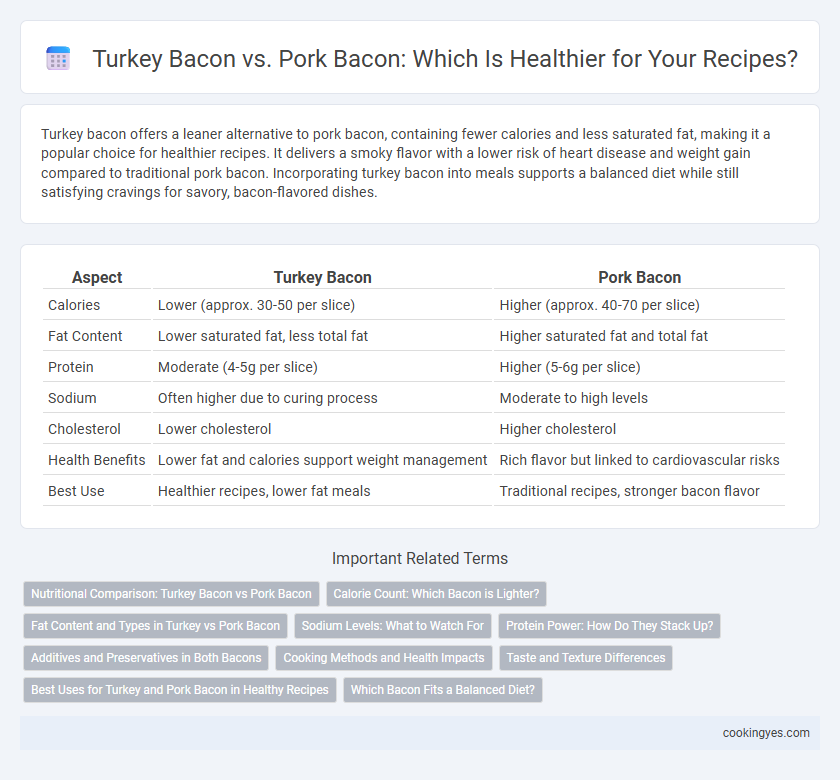 Turkey Bacon vs. Pork Bacon: Which Is Healthier for Your Recipes?

Turkey bacon offers a leaner alternative to pork bacon, containing fewer calories and less saturated fat, making it a popular choice for healthier recipes. It delivers a smoky flavor with a lower risk of heart disease and weight gain compared to traditional pork bacon. Incorporating turkey bacon into meals supports a balanced diet while still satisfying cravings for savory, bacon-flavored dishes.

| Aspect | Turkey Bacon | Pork Bacon |
|---|---|---|
| Calories | Lower (approx. 30-50 per slice) | Higher (approx. 40-70 per slice) |
| Fat Content | Lower saturated fat, less total fat | Higher saturated fat and total fat |
| Protein | Moderate (4-5g per slice) | Higher (5-6g per slice) |
| Sodium | Often higher due to curing process | Moderate to high levels |
| Cholesterol | Lower cholesterol | Higher cholesterol |
| Health Benefits | Lower fat and calories support weight management | Rich flavor but linked to cardiovascular risks |
| Best Use | Healthier recipes, lower fat meals | Traditional recipes, stronger bacon flavor |

Important Related Terms

Nutritional Comparison: Turkey Bacon vs Pork Bacon
Calorie Count: Which Bacon is Lighter?
Fat Content and Types in Turkey vs Pork Bacon
Sodium Levels: What to Watch For
Protein Power: How Do They Stack Up?
Additives and Preservatives in Both Bacons
Cooking Methods and Health Impacts
Taste and Texture Differences
Best Uses for Turkey and Pork Bacon in Healthy Recipes
Which Bacon Fits a Balanced Diet?

cookingyes.com