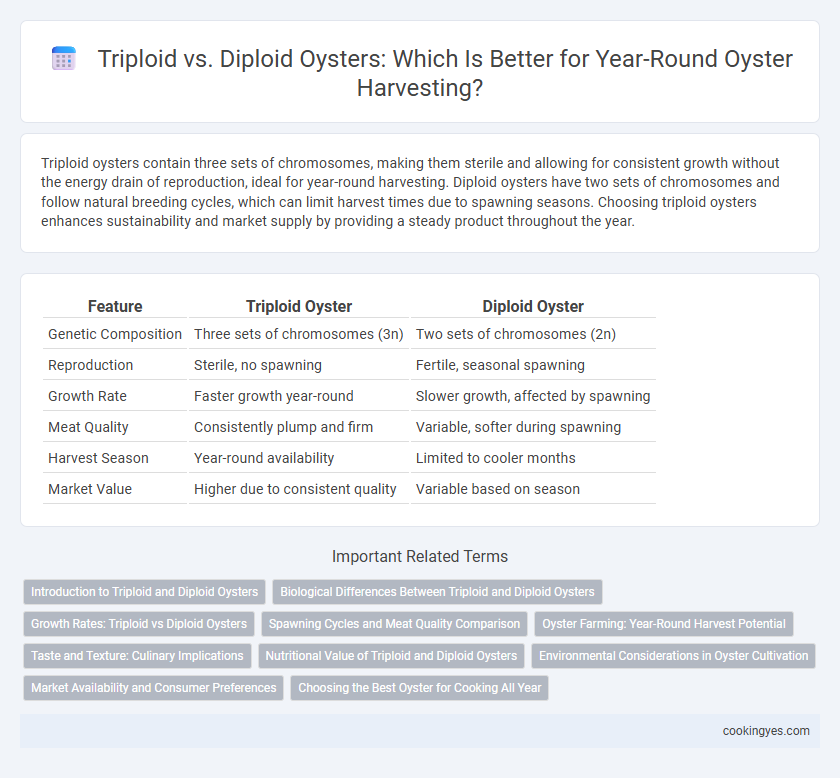 Triploid vs. Diploid Oysters: Which Is Better for Year-Round Oyster Harvesting?

Triploid oysters contain three sets of chromosomes, making them sterile and allowing for consistent growth without the energy drain of reproduction, ideal for year-round harvesting. Diploid oysters have two sets of chromosomes and follow natural breeding cycles, which can limit harvest times due to spawning seasons. Choosing triploid oysters enhances sustainability and market supply by providing a steady product throughout the year.

| Feature | Triploid Oyster | Diploid Oyster |
|---|---|---|
| Genetic Composition | Three sets of chromosomes (3n) | Two sets of chromosomes (2n) |
| Reproduction | Sterile, no spawning | Fertile, seasonal spawning |
| Growth Rate | Faster growth year-round | Slower growth, affected by spawning |
| Meat Quality | Consistently plump and firm | Variable, softer during spawning |
| Harvest Season | Year-round availability | Limited to cooler months |
| Market Value | Higher due to consistent quality | Variable based on season |

Important Related Terms

Introduction to Triploid and Diploid Oysters
Biological Differences Between Triploid and Diploid Oysters
Growth Rates: Triploid vs Diploid Oysters
Spawning Cycles and Meat Quality Comparison
Oyster Farming: Year-Round Harvest Potential
Taste and Texture: Culinary Implications
Nutritional Value of Triploid and Diploid Oysters
Environmental Considerations in Oyster Cultivation
Market Availability and Consumer Preferences
Choosing the Best Oyster for Cooking All Year

cookingyes.com