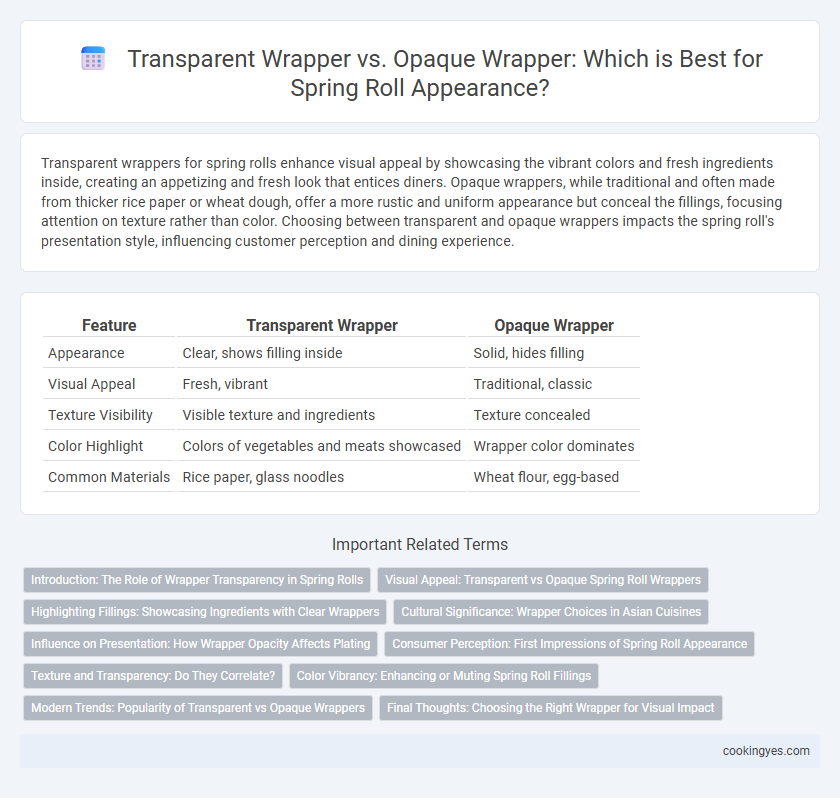 Transparent Wrapper vs. Opaque Wrapper: Which is Best for Spring Roll Appearance?

Transparent wrappers for spring rolls enhance visual appeal by showcasing the vibrant colors and fresh ingredients inside, creating an appetizing and fresh look that entices diners. Opaque wrappers, while traditional and often made from thicker rice paper or wheat dough, offer a more rustic and uniform appearance but conceal the fillings, focusing attention on texture rather than color. Choosing between transparent and opaque wrappers impacts the spring roll's presentation style, influencing customer perception and dining experience.

| Feature | Transparent Wrapper | Opaque Wrapper |
|---|---|---|
| Appearance | Clear, shows filling inside | Solid, hides filling |
| Visual Appeal | Fresh, vibrant | Traditional, classic |
| Texture Visibility | Visible texture and ingredients | Texture concealed |
| Color Highlight | Colors of vegetables and meats showcased | Wrapper color dominates |
| Common Materials | Rice paper, glass noodles | Wheat flour, egg-based |

Important Related Terms

Introduction: The Role of Wrapper Transparency in Spring Rolls
Visual Appeal: Transparent vs Opaque Spring Roll Wrappers
Highlighting Fillings: Showcasing Ingredients with Clear Wrappers
Cultural Significance: Wrapper Choices in Asian Cuisines
Influence on Presentation: How Wrapper Opacity Affects Plating
Consumer Perception: First Impressions of Spring Roll Appearance
Texture and Transparency: Do They Correlate?
Color Vibrancy: Enhancing or Muting Spring Roll Fillings
Modern Trends: Popularity of Transparent vs Opaque Wrappers
Final Thoughts: Choosing the Right Wrapper for Visual Impact

cookingyes.com