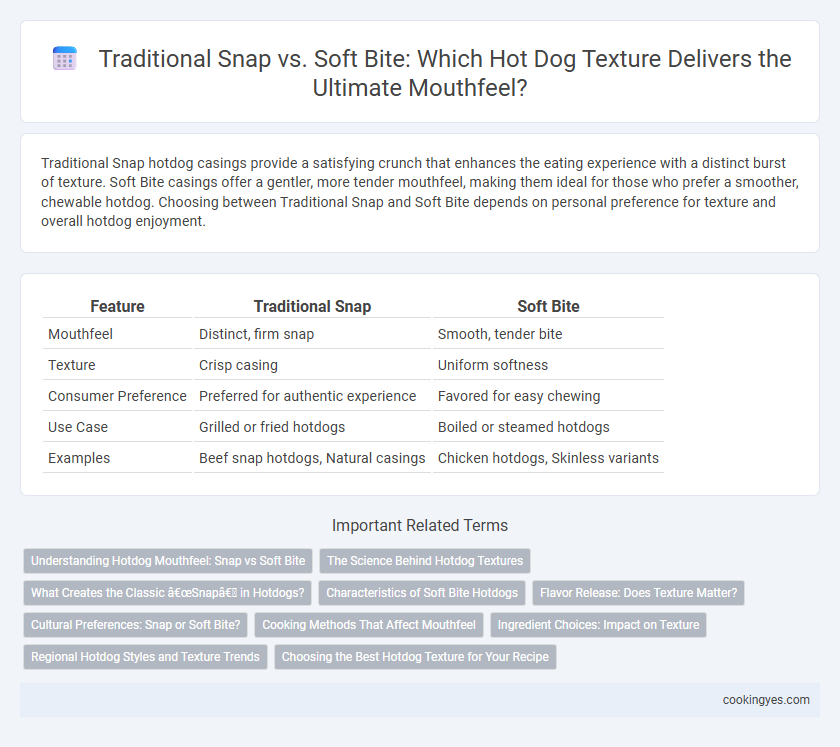 Traditional Snap vs. Soft Bite: Which Hot Dog Texture Delivers the Ultimate Mouthfeel?

Traditional Snap hotdog casings provide a satisfying crunch that enhances the eating experience with a distinct burst of texture. Soft Bite casings offer a gentler, more tender mouthfeel, making them ideal for those who prefer a smoother, chewable hotdog. Choosing between Traditional Snap and Soft Bite depends on personal preference for texture and overall hotdog enjoyment.

| Feature | Traditional Snap | Soft Bite |
|---|---|---|
| Mouthfeel | Distinct, firm snap | Smooth, tender bite |
| Texture | Crisp casing | Uniform softness |
| Consumer Preference | Preferred for authentic experience | Favored for easy chewing |
| Use Case | Grilled or fried hotdogs | Boiled or steamed hotdogs |
| Examples | Beef snap hotdogs, Natural casings | Chicken hotdogs, Skinless variants |

Important Related Terms

Understanding Hotdog Mouthfeel: Snap vs Soft Bite
The Science Behind Hotdog Textures
What Creates the Classic â€œSnapâ€ in Hotdogs?
Characteristics of Soft Bite Hotdogs
Flavor Release: Does Texture Matter?
Cultural Preferences: Snap or Soft Bite?
Cooking Methods That Affect Mouthfeel
Ingredient Choices: Impact on Texture
Regional Hotdog Styles and Texture Trends
Choosing the Best Hotdog Texture for Your Recipe

cookingyes.com