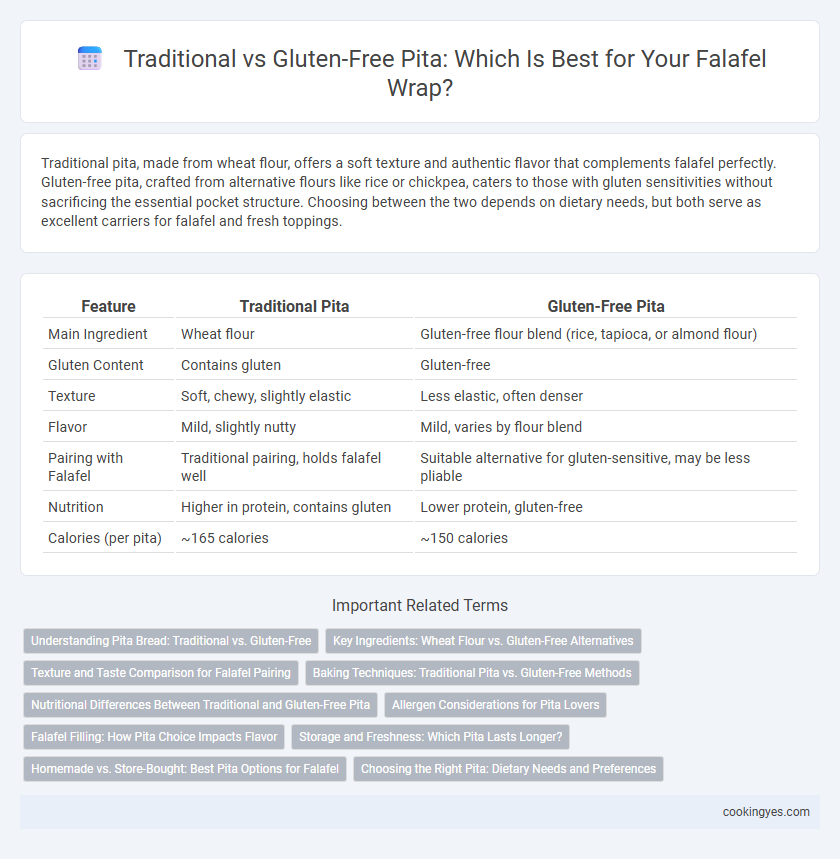 Traditional vs Gluten-Free Pita: Which Is Best for Your Falafel Wrap?

Traditional pita, made from wheat flour, offers a soft texture and authentic flavor that complements falafel perfectly. Gluten-free pita, crafted from alternative flours like rice or chickpea, caters to those with gluten sensitivities without sacrificing the essential pocket structure. Choosing between the two depends on dietary needs, but both serve as excellent carriers for falafel and fresh toppings.

| Feature | Traditional Pita | Gluten-Free Pita |
|---|---|---|
| Main Ingredient | Wheat flour | Gluten-free flour blend (rice, tapioca, or almond flour) |
| Gluten Content | Contains gluten | Gluten-free |
| Texture | Soft, chewy, slightly elastic | Less elastic, often denser |
| Flavor | Mild, slightly nutty | Mild, varies by flour blend |
| Pairing with Falafel | Traditional pairing, holds falafel well | Suitable alternative for gluten-sensitive, may be less pliable |
| Nutrition | Higher in protein, contains gluten | Lower protein, gluten-free |
| Calories (per pita) | ~165 calories | ~150 calories |

Important Related Terms

Understanding Pita Bread: Traditional vs. Gluten-Free
Key Ingredients: Wheat Flour vs. Gluten-Free Alternatives
Texture and Taste Comparison for Falafel Pairing
Baking Techniques: Traditional Pita vs. Gluten-Free Methods
Nutritional Differences Between Traditional and Gluten-Free Pita
Allergen Considerations for Pita Lovers
Falafel Filling: How Pita Choice Impacts Flavor
Storage and Freshness: Which Pita Lasts Longer?
Homemade vs. Store-Bought: Best Pita Options for Falafel
Choosing the Right Pita: Dietary Needs and Preferences

cookingyes.com