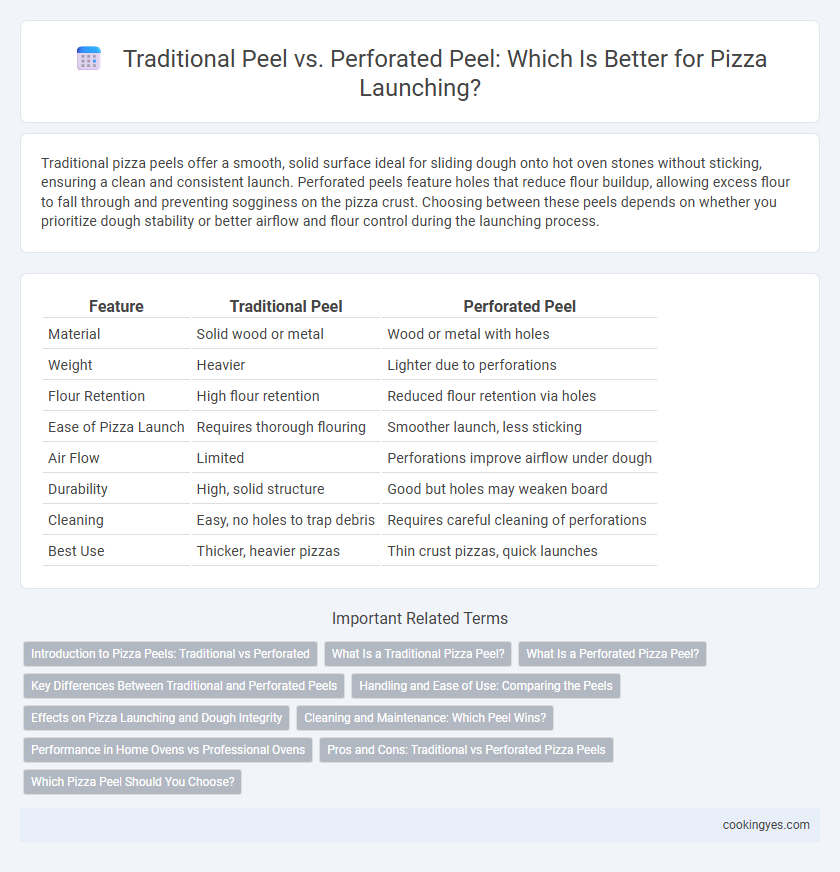 Traditional Peel vs. Perforated Peel: Which Is Better for Pizza Launching?

Traditional pizza peels offer a smooth, solid surface ideal for sliding dough onto hot oven stones without sticking, ensuring a clean and consistent launch. Perforated peels feature holes that reduce flour buildup, allowing excess flour to fall through and preventing sogginess on the pizza crust. Choosing between these peels depends on whether you prioritize dough stability or better airflow and flour control during the launching process.

| Feature | Traditional Peel | Perforated Peel |
|---|---|---|
| Material | Solid wood or metal | Wood or metal with holes |
| Weight | Heavier | Lighter due to perforations |
| Flour Retention | High flour retention | Reduced flour retention via holes |
| Ease of Pizza Launch | Requires thorough flouring | Smoother launch, less sticking |
| Air Flow | Limited | Perforations improve airflow under dough |
| Durability | High, solid structure | Good but holes may weaken board |
| Cleaning | Easy, no holes to trap debris | Requires careful cleaning of perforations |
| Best Use | Thicker, heavier pizzas | Thin crust pizzas, quick launches |

Important Related Terms

Introduction to Pizza Peels: Traditional vs Perforated
What Is a Traditional Pizza Peel?
What Is a Perforated Pizza Peel?
Key Differences Between Traditional and Perforated Peels
Handling and Ease of Use: Comparing the Peels
Effects on Pizza Launching and Dough Integrity
Cleaning and Maintenance: Which Peel Wins?
Performance in Home Ovens vs Professional Ovens
Pros and Cons: Traditional vs Perforated Pizza Peels
Which Pizza Peel Should You Choose?

cookingyes.com