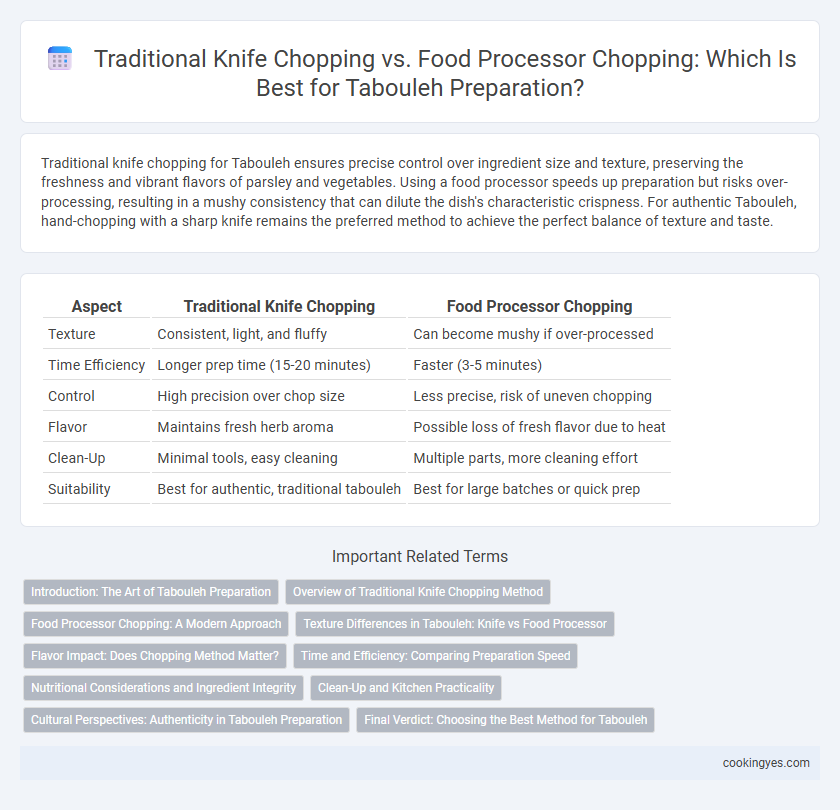 Traditional Knife Chopping vs. Food Processor Chopping: Which Is Best for Tabouleh Preparation?

Traditional knife chopping for Tabouleh ensures precise control over ingredient size and texture, preserving the freshness and vibrant flavors of parsley and vegetables. Using a food processor speeds up preparation but risks over-processing, resulting in a mushy consistency that can dilute the dish's characteristic crispness. For authentic Tabouleh, hand-chopping with a sharp knife remains the preferred method to achieve the perfect balance of texture and taste.

| Aspect | Traditional Knife Chopping | Food Processor Chopping |
|---|---|---|
| Texture | Consistent, light, and fluffy | Can become mushy if over-processed |
| Time Efficiency | Longer prep time (15-20 minutes) | Faster (3-5 minutes) |
| Control | High precision over chop size | Less precise, risk of uneven chopping |
| Flavor | Maintains fresh herb aroma | Possible loss of fresh flavor due to heat |
| Clean-Up | Minimal tools, easy cleaning | Multiple parts, more cleaning effort |
| Suitability | Best for authentic, traditional tabouleh | Best for large batches or quick prep |

Important Related Terms

Introduction: The Art of Tabouleh Preparation
Overview of Traditional Knife Chopping Method
Food Processor Chopping: A Modern Approach
Texture Differences in Tabouleh: Knife vs Food Processor
Flavor Impact: Does Chopping Method Matter?
Time and Efficiency: Comparing Preparation Speed
Nutritional Considerations and Ingredient Integrity
Clean-Up and Kitchen Practicality
Cultural Perspectives: Authenticity in Tabouleh Preparation
Final Verdict: Choosing the Best Method for Tabouleh

cookingyes.com