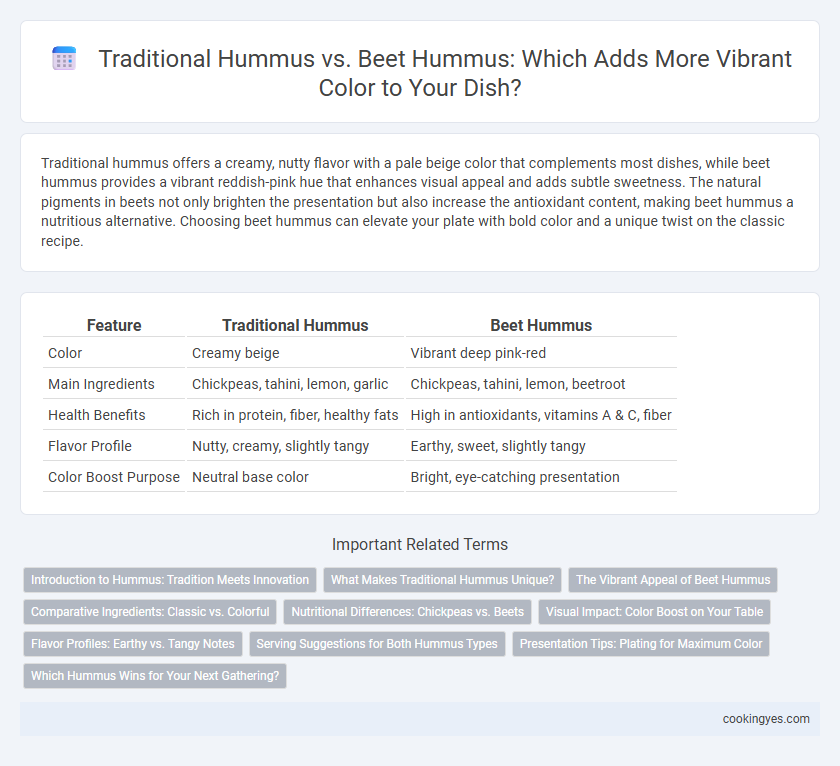 Traditional Hummus vs. Beet Hummus: Which Adds More Vibrant Color to Your Dish?

Traditional hummus offers a creamy, nutty flavor with a pale beige color that complements most dishes, while beet hummus provides a vibrant reddish-pink hue that enhances visual appeal and adds subtle sweetness. The natural pigments in beets not only brighten the presentation but also increase the antioxidant content, making beet hummus a nutritious alternative. Choosing beet hummus can elevate your plate with bold color and a unique twist on the classic recipe.

| Feature | Traditional Hummus | Beet Hummus |
|---|---|---|
| Color | Creamy beige | Vibrant deep pink-red |
| Main Ingredients | Chickpeas, tahini, lemon, garlic | Chickpeas, tahini, lemon, beetroot |
| Health Benefits | Rich in protein, fiber, healthy fats | High in antioxidants, vitamins A & C, fiber |
| Flavor Profile | Nutty, creamy, slightly tangy | Earthy, sweet, slightly tangy |
| Color Boost Purpose | Neutral base color | Bright, eye-catching presentation |

Important Related Terms

Introduction to Hummus: Tradition Meets Innovation
What Makes Traditional Hummus Unique?
The Vibrant Appeal of Beet Hummus
Comparative Ingredients: Classic vs. Colorful
Nutritional Differences: Chickpeas vs. Beets
Visual Impact: Color Boost on Your Table
Flavor Profiles: Earthy vs. Tangy Notes
Serving Suggestions for Both Hummus Types
Presentation Tips: Plating for Maximum Color
Which Hummus Wins for Your Next Gathering?

cookingyes.com