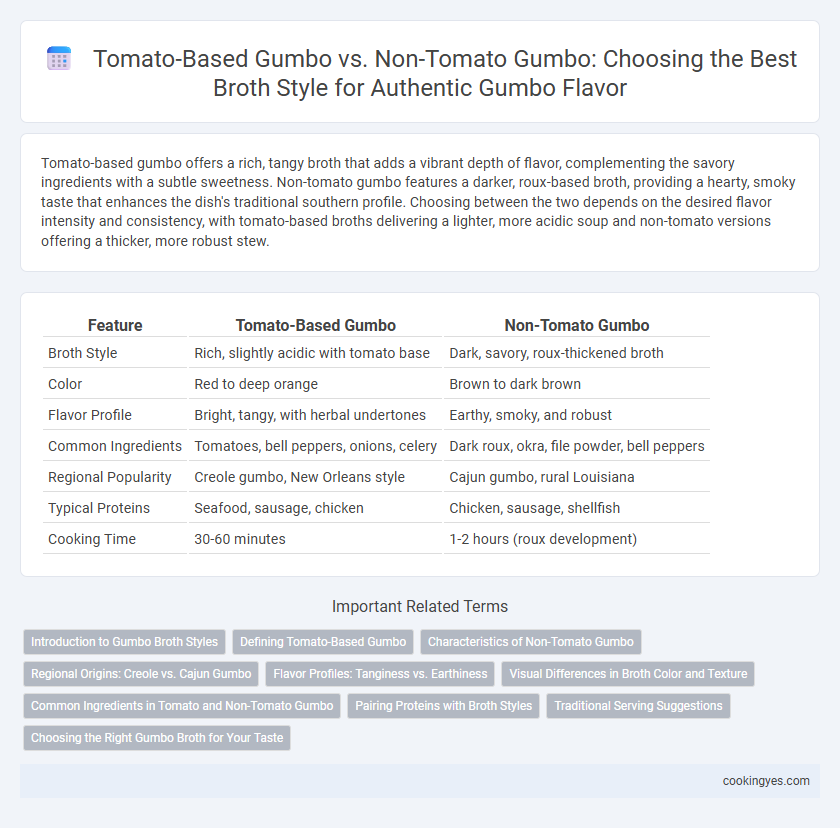 Tomato-Based Gumbo vs. Non-Tomato Gumbo: Choosing the Best Broth Style for Authentic Gumbo Flavor

Tomato-based gumbo offers a rich, tangy broth that adds a vibrant depth of flavor, complementing the savory ingredients with a subtle sweetness. Non-tomato gumbo features a darker, roux-based broth, providing a hearty, smoky taste that enhances the dish's traditional southern profile. Choosing between the two depends on the desired flavor intensity and consistency, with tomato-based broths delivering a lighter, more acidic soup and non-tomato versions offering a thicker, more robust stew.

| Feature | Tomato-Based Gumbo | Non-Tomato Gumbo |
|---|---|---|
| Broth Style | Rich, slightly acidic with tomato base | Dark, savory, roux-thickened broth |
| Color | Red to deep orange | Brown to dark brown |
| Flavor Profile | Bright, tangy, with herbal undertones | Earthy, smoky, and robust |
| Common Ingredients | Tomatoes, bell peppers, onions, celery | Dark roux, okra, file powder, bell peppers |
| Regional Popularity | Creole gumbo, New Orleans style | Cajun gumbo, rural Louisiana |
| Typical Proteins | Seafood, sausage, chicken | Chicken, sausage, shellfish |
| Cooking Time | 30-60 minutes | 1-2 hours (roux development) |

Important Related Terms

Introduction to Gumbo Broth Styles
Defining Tomato-Based Gumbo
Characteristics of Non-Tomato Gumbo
Regional Origins: Creole vs. Cajun Gumbo
Flavor Profiles: Tanginess vs. Earthiness
Visual Differences in Broth Color and Texture
Common Ingredients in Tomato and Non-Tomato Gumbo
Pairing Proteins with Broth Styles
Traditional Serving Suggestions
Choosing the Right Gumbo Broth for Your Taste

cookingyes.com