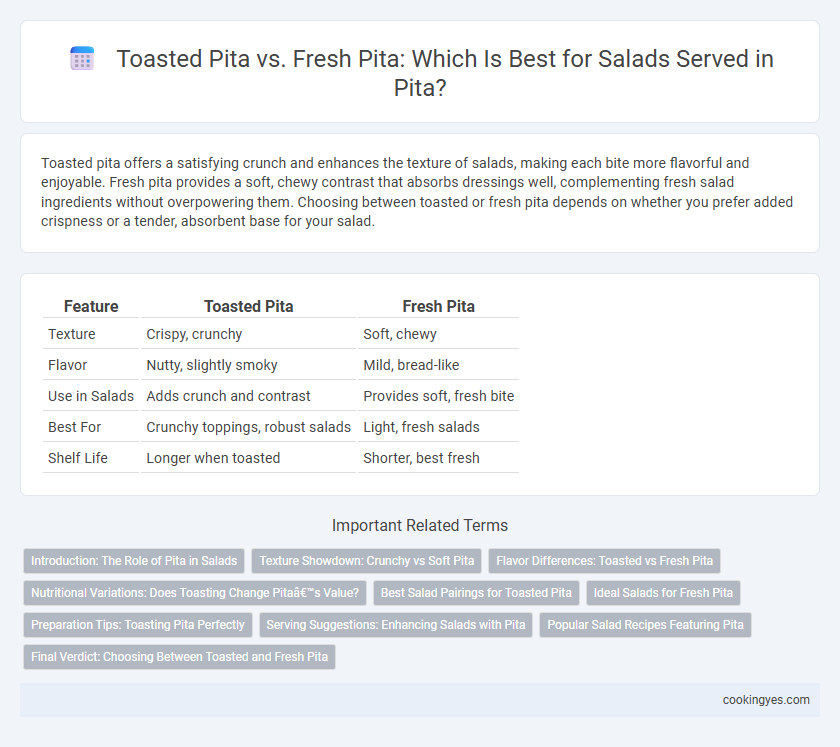 Toasted Pita vs. Fresh Pita: Which Is Best for Salads Served in Pita?

Toasted pita offers a satisfying crunch and enhances the texture of salads, making each bite more flavorful and enjoyable. Fresh pita provides a soft, chewy contrast that absorbs dressings well, complementing fresh salad ingredients without overpowering them. Choosing between toasted or fresh pita depends on whether you prefer added crispness or a tender, absorbent base for your salad.

| Feature | Toasted Pita | Fresh Pita |
|---|---|---|
| Texture | Crispy, crunchy | Soft, chewy |
| Flavor | Nutty, slightly smoky | Mild, bread-like |
| Use in Salads | Adds crunch and contrast | Provides soft, fresh bite |
| Best For | Crunchy toppings, robust salads | Light, fresh salads |
| Shelf Life | Longer when toasted | Shorter, best fresh |

Important Related Terms

Introduction: The Role of Pita in Salads
Texture Showdown: Crunchy vs Soft Pita
Flavor Differences: Toasted vs Fresh Pita
Nutritional Variations: Does Toasting Change Pitaâ€™s Value?
Best Salad Pairings for Toasted Pita
Ideal Salads for Fresh Pita
Preparation Tips: Toasting Pita Perfectly
Serving Suggestions: Enhancing Salads with Pita
Popular Salad Recipes Featuring Pita
Final Verdict: Choosing Between Toasted and Fresh Pita

cookingyes.com