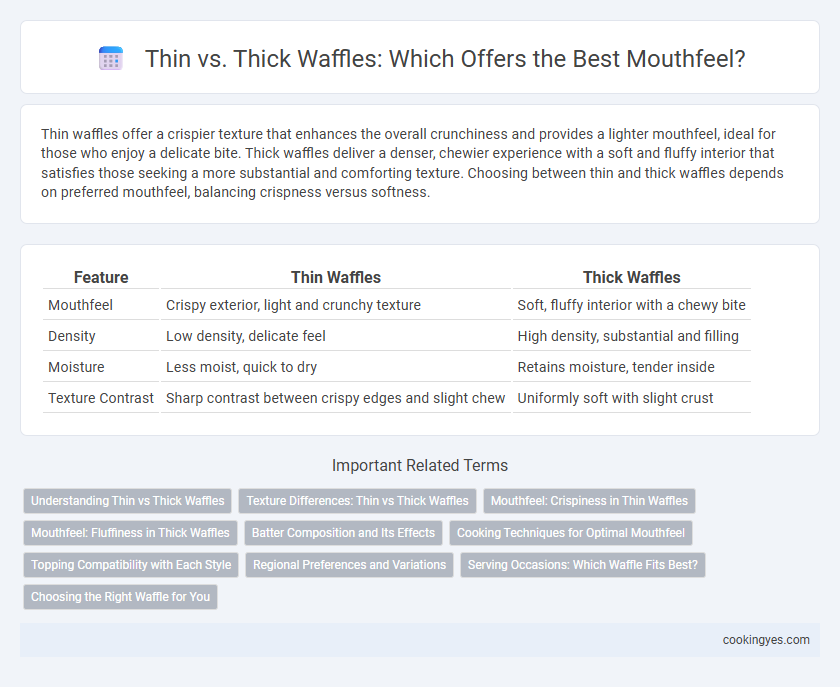 Thin vs. Thick Waffles: Which Offers the Best Mouthfeel?

Thin waffles offer a crispier texture that enhances the overall crunchiness and provides a lighter mouthfeel, ideal for those who enjoy a delicate bite. Thick waffles deliver a denser, chewier experience with a soft and fluffy interior that satisfies those seeking a more substantial and comforting texture. Choosing between thin and thick waffles depends on preferred mouthfeel, balancing crispness versus softness.

| Feature | Thin Waffles | Thick Waffles |
|---|---|---|
| Mouthfeel | Crispy exterior, light and crunchy texture | Soft, fluffy interior with a chewy bite |
| Density | Low density, delicate feel | High density, substantial and filling |
| Moisture | Less moist, quick to dry | Retains moisture, tender inside |
| Texture Contrast | Sharp contrast between crispy edges and slight chew | Uniformly soft with slight crust |

Important Related Terms

Understanding Thin vs Thick Waffles
Texture Differences: Thin vs Thick Waffles
Mouthfeel: Crispiness in Thin Waffles
Mouthfeel: Fluffiness in Thick Waffles
Batter Composition and Its Effects
Cooking Techniques for Optimal Mouthfeel
Topping Compatibility with Each Style
Regional Preferences and Variations
Serving Occasions: Which Waffle Fits Best?
Choosing the Right Waffle for You

cookingyes.com