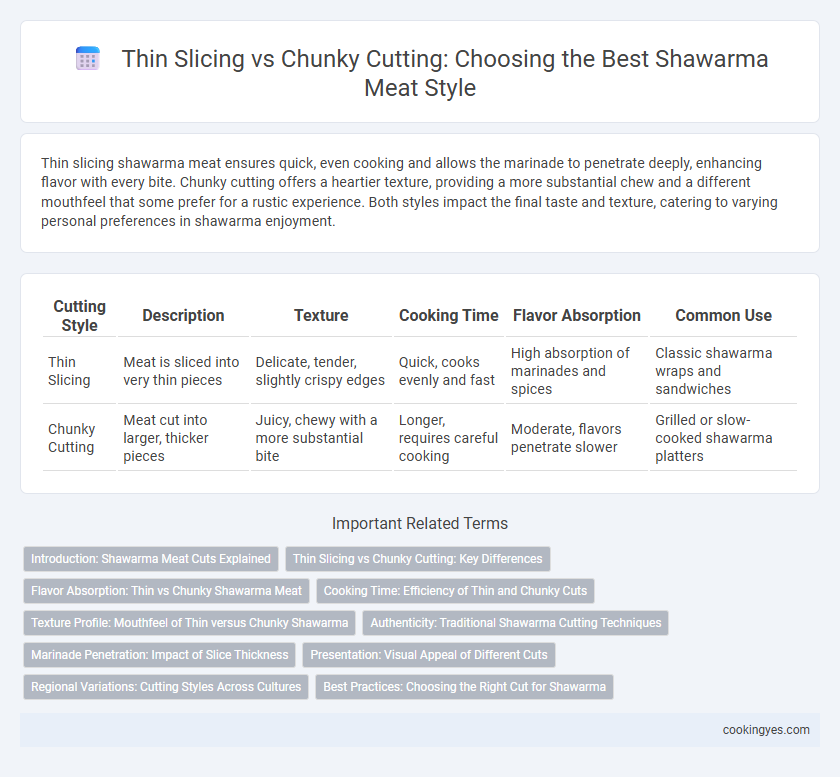 Thin Slicing vs Chunky Cutting: Choosing the Best Shawarma Meat Style

Thin slicing shawarma meat ensures quick, even cooking and allows the marinade to penetrate deeply, enhancing flavor with every bite. Chunky cutting offers a heartier texture, providing a more substantial chew and a different mouthfeel that some prefer for a rustic experience. Both styles impact the final taste and texture, catering to varying personal preferences in shawarma enjoyment.

| Cutting Style | Description | Texture | Cooking Time | Flavor Absorption | Common Use |
|---|---|---|---|---|---|
| Thin Slicing | Meat is sliced into very thin pieces | Delicate, tender, slightly crispy edges | Quick, cooks evenly and fast | High absorption of marinades and spices | Classic shawarma wraps and sandwiches |
| Chunky Cutting | Meat cut into larger, thicker pieces | Juicy, chewy with a more substantial bite | Longer, requires careful cooking | Moderate, flavors penetrate slower | Grilled or slow-cooked shawarma platters |

Important Related Terms

Introduction: Shawarma Meat Cuts Explained
Thin Slicing vs Chunky Cutting: Key Differences
Flavor Absorption: Thin vs Chunky Shawarma Meat
Cooking Time: Efficiency of Thin and Chunky Cuts
Texture Profile: Mouthfeel of Thin versus Chunky Shawarma
Authenticity: Traditional Shawarma Cutting Techniques
Marinade Penetration: Impact of Slice Thickness
Presentation: Visual Appeal of Different Cuts
Regional Variations: Cutting Styles Across Cultures
Best Practices: Choosing the Right Cut for Shawarma

cookingyes.com