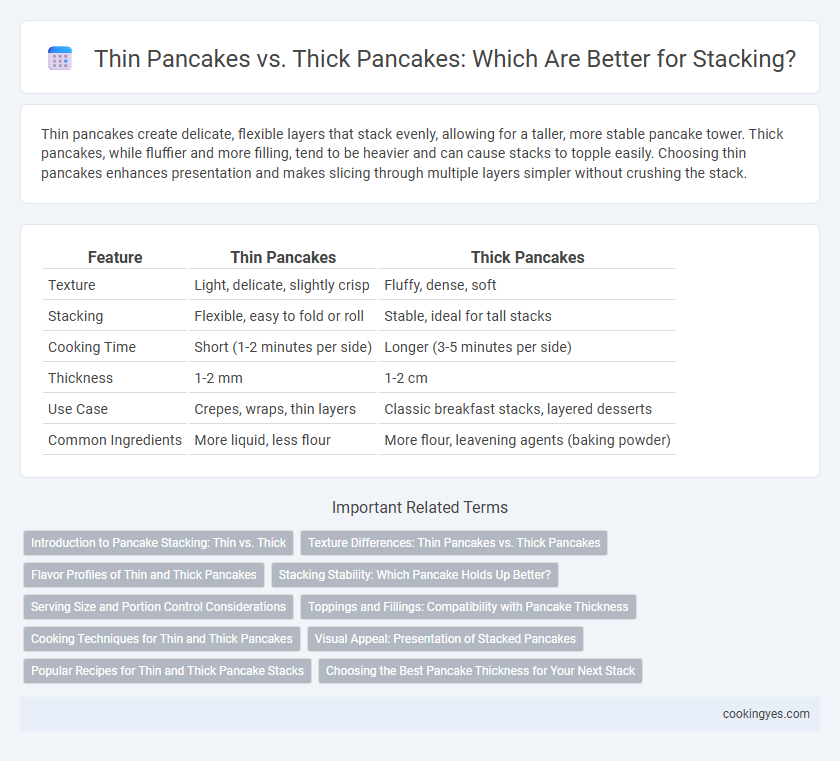 Thin Pancakes vs. Thick Pancakes: Which Are Better for Stacking?

Thin pancakes create delicate, flexible layers that stack evenly, allowing for a taller, more stable pancake tower. Thick pancakes, while fluffier and more filling, tend to be heavier and can cause stacks to topple easily. Choosing thin pancakes enhances presentation and makes slicing through multiple layers simpler without crushing the stack.

| Feature | Thin Pancakes | Thick Pancakes |
|---|---|---|
| Texture | Light, delicate, slightly crisp | Fluffy, dense, soft |
| Stacking | Flexible, easy to fold or roll | Stable, ideal for tall stacks |
| Cooking Time | Short (1-2 minutes per side) | Longer (3-5 minutes per side) |
| Thickness | 1-2 mm | 1-2 cm |
| Use Case | Crepes, wraps, thin layers | Classic breakfast stacks, layered desserts |
| Common Ingredients | More liquid, less flour | More flour, leavening agents (baking powder) |

Important Related Terms

Introduction to Pancake Stacking: Thin vs. Thick
Texture Differences: Thin Pancakes vs. Thick Pancakes
Flavor Profiles of Thin and Thick Pancakes
Stacking Stability: Which Pancake Holds Up Better?
Serving Size and Portion Control Considerations
Toppings and Fillings: Compatibility with Pancake Thickness
Cooking Techniques for Thin and Thick Pancakes
Visual Appeal: Presentation of Stacked Pancakes
Popular Recipes for Thin and Thick Pancake Stacks
Choosing the Best Pancake Thickness for Your Next Stack

cookingyes.com