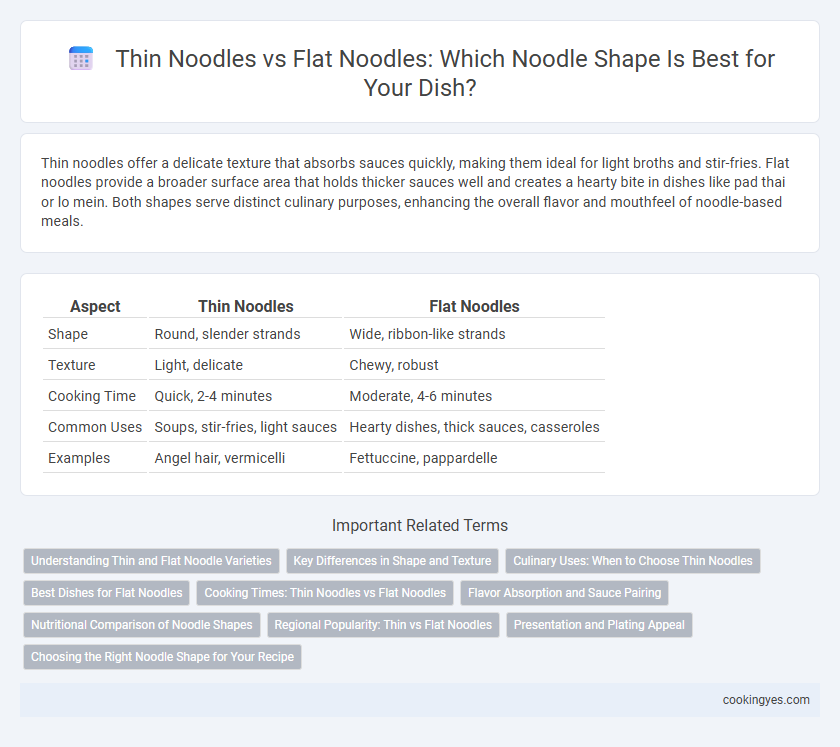 Thin Noodles vs Flat Noodles: Which Noodle Shape Is Best for Your Dish?

Thin noodles offer a delicate texture that absorbs sauces quickly, making them ideal for light broths and stir-fries. Flat noodles provide a broader surface area that holds thicker sauces well and creates a hearty bite in dishes like pad thai or lo mein. Both shapes serve distinct culinary purposes, enhancing the overall flavor and mouthfeel of noodle-based meals.

| Aspect | Thin Noodles | Flat Noodles |
|---|---|---|
| Shape | Round, slender strands | Wide, ribbon-like strands |
| Texture | Light, delicate | Chewy, robust |
| Cooking Time | Quick, 2-4 minutes | Moderate, 4-6 minutes |
| Common Uses | Soups, stir-fries, light sauces | Hearty dishes, thick sauces, casseroles |
| Examples | Angel hair, vermicelli | Fettuccine, pappardelle |

Important Related Terms

Understanding Thin and Flat Noodle Varieties
Key Differences in Shape and Texture
Culinary Uses: When to Choose Thin Noodles
Best Dishes for Flat Noodles
Cooking Times: Thin Noodles vs Flat Noodles
Flavor Absorption and Sauce Pairing
Nutritional Comparison of Noodle Shapes
Regional Popularity: Thin vs Flat Noodles
Presentation and Plating Appeal
Choosing the Right Noodle Shape for Your Recipe

cookingyes.com