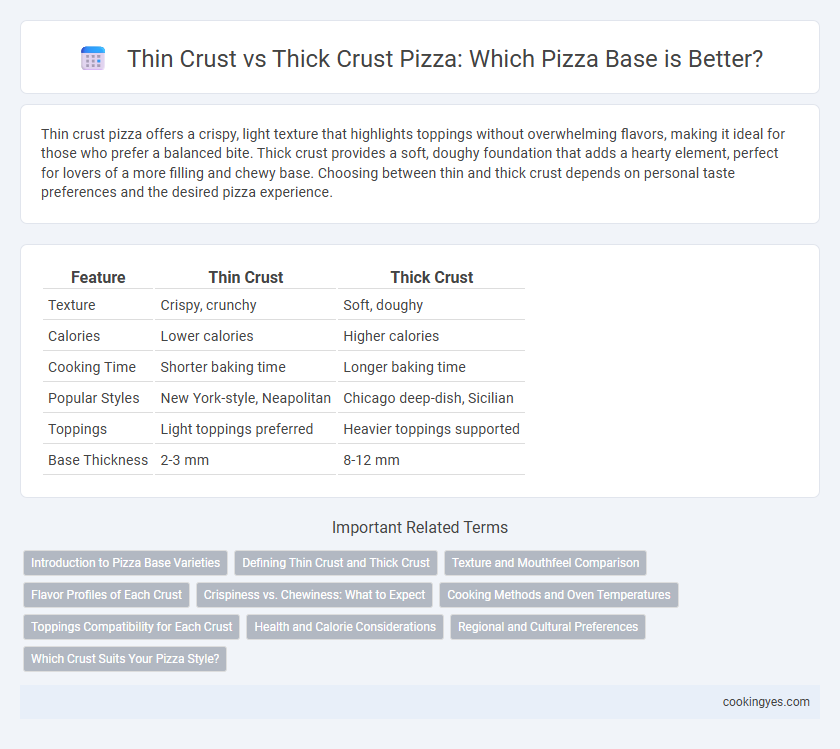 Thin Crust vs Thick Crust Pizza: Which Pizza Base is Better?

Thin crust pizza offers a crispy, light texture that highlights toppings without overwhelming flavors, making it ideal for those who prefer a balanced bite. Thick crust provides a soft, doughy foundation that adds a hearty element, perfect for lovers of a more filling and chewy base. Choosing between thin and thick crust depends on personal taste preferences and the desired pizza experience.

| Feature | Thin Crust | Thick Crust |
|---|---|---|
| Texture | Crispy, crunchy | Soft, doughy |
| Calories | Lower calories | Higher calories |
| Cooking Time | Shorter baking time | Longer baking time |
| Popular Styles | New York-style, Neapolitan | Chicago deep-dish, Sicilian |
| Toppings | Light toppings preferred | Heavier toppings supported |
| Base Thickness | 2-3 mm | 8-12 mm |

Important Related Terms

Introduction to Pizza Base Varieties
Defining Thin Crust and Thick Crust
Texture and Mouthfeel Comparison
Flavor Profiles of Each Crust
Crispiness vs. Chewiness: What to Expect
Cooking Methods and Oven Temperatures
Toppings Compatibility for Each Crust
Health and Calorie Considerations
Regional and Cultural Preferences
Which Crust Suits Your Pizza Style?

cookingyes.com