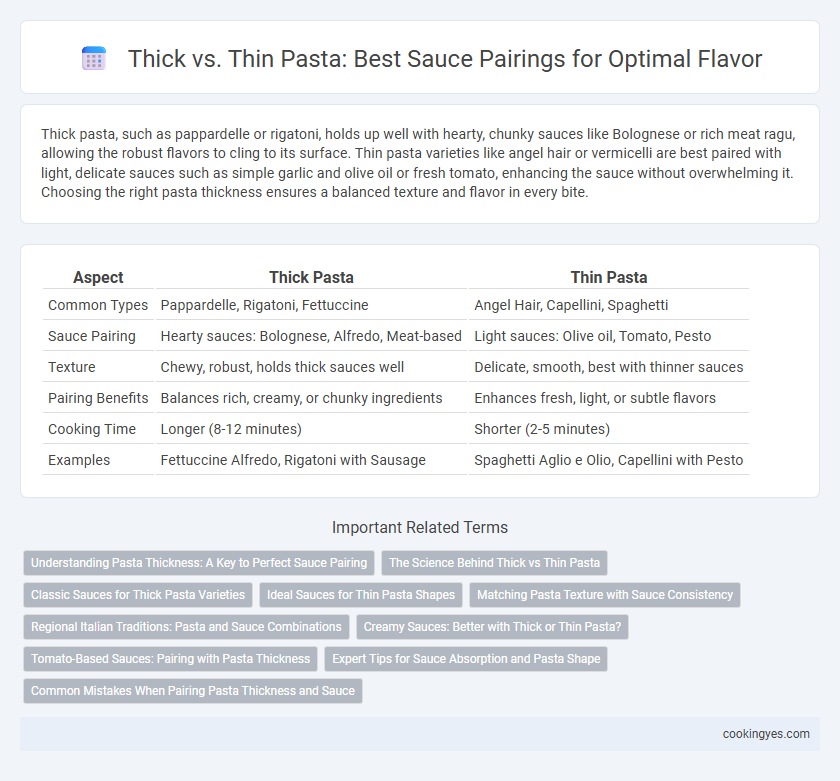 Thick vs. Thin Pasta: Best Sauce Pairings for Optimal Flavor

Thick pasta, such as pappardelle or rigatoni, holds up well with hearty, chunky sauces like Bolognese or rich meat ragu, allowing the robust flavors to cling to its surface. Thin pasta varieties like angel hair or vermicelli are best paired with light, delicate sauces such as simple garlic and olive oil or fresh tomato, enhancing the sauce without overwhelming it. Choosing the right pasta thickness ensures a balanced texture and flavor in every bite.

| Aspect | Thick Pasta | Thin Pasta |
|---|---|---|
| Common Types | Pappardelle, Rigatoni, Fettuccine | Angel Hair, Capellini, Spaghetti |
| Sauce Pairing | Hearty sauces: Bolognese, Alfredo, Meat-based | Light sauces: Olive oil, Tomato, Pesto |
| Texture | Chewy, robust, holds thick sauces well | Delicate, smooth, best with thinner sauces |
| Pairing Benefits | Balances rich, creamy, or chunky ingredients | Enhances fresh, light, or subtle flavors |
| Cooking Time | Longer (8-12 minutes) | Shorter (2-5 minutes) |
| Examples | Fettuccine Alfredo, Rigatoni with Sausage | Spaghetti Aglio e Olio, Capellini with Pesto |

Important Related Terms

Understanding Pasta Thickness: A Key to Perfect Sauce Pairing
The Science Behind Thick vs Thin Pasta
Classic Sauces for Thick Pasta Varieties
Ideal Sauces for Thin Pasta Shapes
Matching Pasta Texture with Sauce Consistency
Regional Italian Traditions: Pasta and Sauce Combinations
Creamy Sauces: Better with Thick or Thin Pasta?
Tomato-Based Sauces: Pairing with Pasta Thickness
Expert Tips for Sauce Absorption and Pasta Shape
Common Mistakes When Pairing Pasta Thickness and Sauce

cookingyes.com