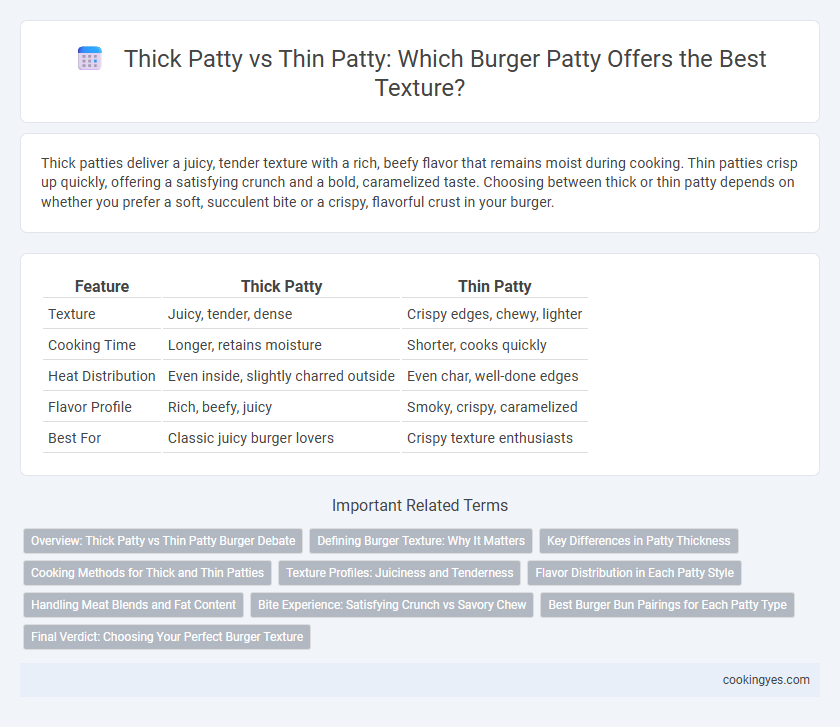 Thick Patty vs Thin Patty: Which Burger Patty Offers the Best Texture?

Thick patties deliver a juicy, tender texture with a rich, beefy flavor that remains moist during cooking. Thin patties crisp up quickly, offering a satisfying crunch and a bold, caramelized taste. Choosing between thick or thin patty depends on whether you prefer a soft, succulent bite or a crispy, flavorful crust in your burger.

| Feature | Thick Patty | Thin Patty |
|---|---|---|
| Texture | Juicy, tender, dense | Crispy edges, chewy, lighter |
| Cooking Time | Longer, retains moisture | Shorter, cooks quickly |
| Heat Distribution | Even inside, slightly charred outside | Even char, well-done edges |
| Flavor Profile | Rich, beefy, juicy | Smoky, crispy, caramelized |
| Best For | Classic juicy burger lovers | Crispy texture enthusiasts |

Important Related Terms

Overview: Thick Patty vs Thin Patty Burger Debate
Defining Burger Texture: Why It Matters
Key Differences in Patty Thickness
Cooking Methods for Thick and Thin Patties
Texture Profiles: Juiciness and Tenderness
Flavor Distribution in Each Patty Style
Handling Meat Blends and Fat Content
Bite Experience: Satisfying Crunch vs Savory Chew
Best Burger Bun Pairings for Each Patty Type
Final Verdict: Choosing Your Perfect Burger Texture

cookingyes.com