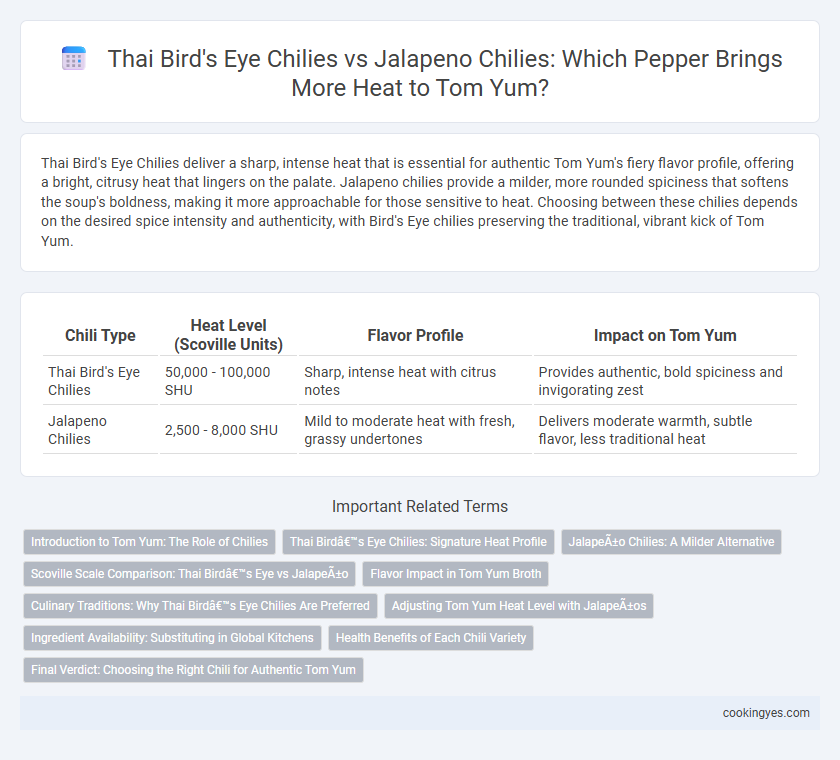 Thai Bird's Eye Chilies vs Jalapeno Chilies: Which Pepper Brings More Heat to Tom Yum?

Thai Bird's Eye Chilies deliver a sharp, intense heat that is essential for authentic Tom Yum's fiery flavor profile, offering a bright, citrusy heat that lingers on the palate. Jalapeno chilies provide a milder, more rounded spiciness that softens the soup's boldness, making it more approachable for those sensitive to heat. Choosing between these chilies depends on the desired spice intensity and authenticity, with Bird's Eye chilies preserving the traditional, vibrant kick of Tom Yum.

| Chili Type | Heat Level (Scoville Units) | Flavor Profile | Impact on Tom Yum |
|---|---|---|---|
| Thai Bird's Eye Chilies | 50,000 - 100,000 SHU | Sharp, intense heat with citrus notes | Provides authentic, bold spiciness and invigorating zest |
| Jalapeno Chilies | 2,500 - 8,000 SHU | Mild to moderate heat with fresh, grassy undertones | Delivers moderate warmth, subtle flavor, less traditional heat |

Important Related Terms

Introduction to Tom Yum: The Role of Chilies
Thai Birdâ€™s Eye Chilies: Signature Heat Profile
JalapeÃ±o Chilies: A Milder Alternative
Scoville Scale Comparison: Thai Birdâ€™s Eye vs JalapeÃ±o
Flavor Impact in Tom Yum Broth
Culinary Traditions: Why Thai Birdâ€™s Eye Chilies Are Preferred
Adjusting Tom Yum Heat Level with JalapeÃ±os
Ingredient Availability: Substituting in Global Kitchens
Health Benefits of Each Chili Variety
Final Verdict: Choosing the Right Chili for Authentic Tom Yum

cookingyes.com