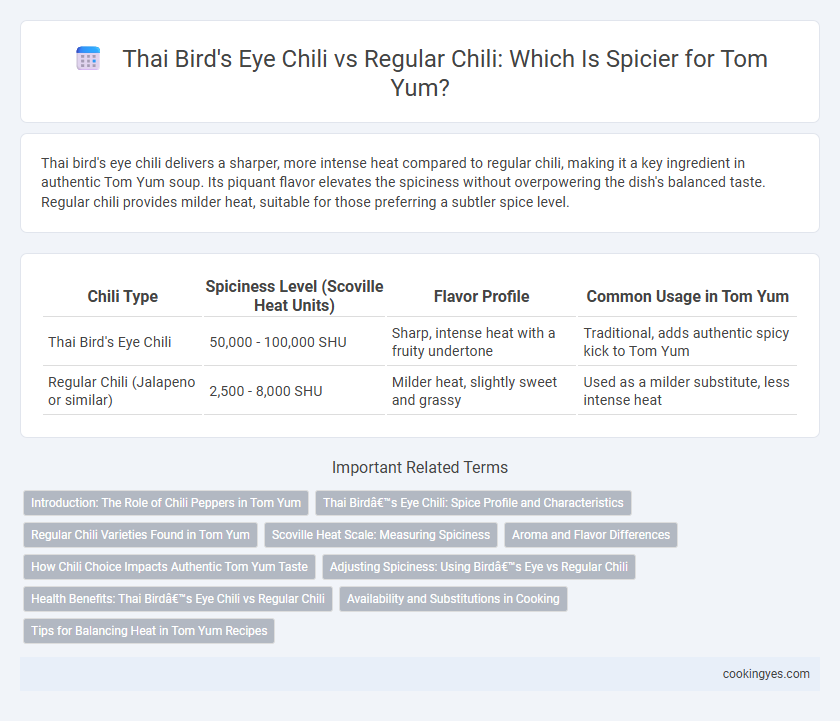 Thai Bird's Eye Chili vs Regular Chili: Which Is Spicier for Tom Yum?

Thai bird's eye chili delivers a sharper, more intense heat compared to regular chili, making it a key ingredient in authentic Tom Yum soup. Its piquant flavor elevates the spiciness without overpowering the dish's balanced taste. Regular chili provides milder heat, suitable for those preferring a subtler spice level.

| Chili Type | Spiciness Level (Scoville Heat Units) | Flavor Profile | Common Usage in Tom Yum |
|---|---|---|---|
| Thai Bird's Eye Chili | 50,000 - 100,000 SHU | Sharp, intense heat with a fruity undertone | Traditional, adds authentic spicy kick to Tom Yum |
| Regular Chili (Jalapeno or similar) | 2,500 - 8,000 SHU | Milder heat, slightly sweet and grassy | Used as a milder substitute, less intense heat |

Important Related Terms

Introduction: The Role of Chili Peppers in Tom Yum
Thai Birdâ€™s Eye Chili: Spice Profile and Characteristics
Regular Chili Varieties Found in Tom Yum
Scoville Heat Scale: Measuring Spiciness
Aroma and Flavor Differences
How Chili Choice Impacts Authentic Tom Yum Taste
Adjusting Spiciness: Using Birdâ€™s Eye vs Regular Chili
Health Benefits: Thai Birdâ€™s Eye Chili vs Regular Chili
Availability and Substitutions in Cooking
Tips for Balancing Heat in Tom Yum Recipes

cookingyes.com