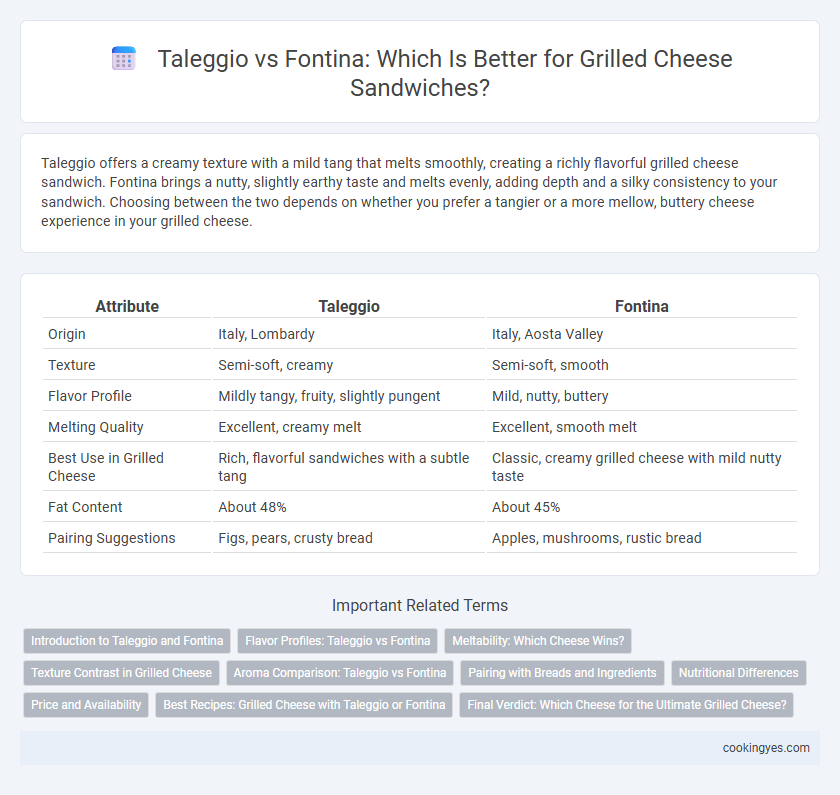 Taleggio vs Fontina: Which Is Better for Grilled Cheese Sandwiches?

Taleggio offers a creamy texture with a mild tang that melts smoothly, creating a richly flavorful grilled cheese sandwich. Fontina brings a nutty, slightly earthy taste and melts evenly, adding depth and a silky consistency to your sandwich. Choosing between the two depends on whether you prefer a tangier or a more mellow, buttery cheese experience in your grilled cheese.

| Attribute | Taleggio | Fontina |
|---|---|---|
| Origin | Italy, Lombardy | Italy, Aosta Valley |
| Texture | Semi-soft, creamy | Semi-soft, smooth |
| Flavor Profile | Mildly tangy, fruity, slightly pungent | Mild, nutty, buttery |
| Melting Quality | Excellent, creamy melt | Excellent, smooth melt |
| Best Use in Grilled Cheese | Rich, flavorful sandwiches with a subtle tang | Classic, creamy grilled cheese with mild nutty taste |
| Fat Content | About 48% | About 45% |
| Pairing Suggestions | Figs, pears, crusty bread | Apples, mushrooms, rustic bread |

Important Related Terms

Introduction to Taleggio and Fontina
Flavor Profiles: Taleggio vs Fontina
Meltability: Which Cheese Wins?
Texture Contrast in Grilled Cheese
Aroma Comparison: Taleggio vs Fontina
Pairing with Breads and Ingredients
Nutritional Differences
Price and Availability
Best Recipes: Grilled Cheese with Taleggio or Fontina
Final Verdict: Which Cheese for the Ultimate Grilled Cheese?

cookingyes.com