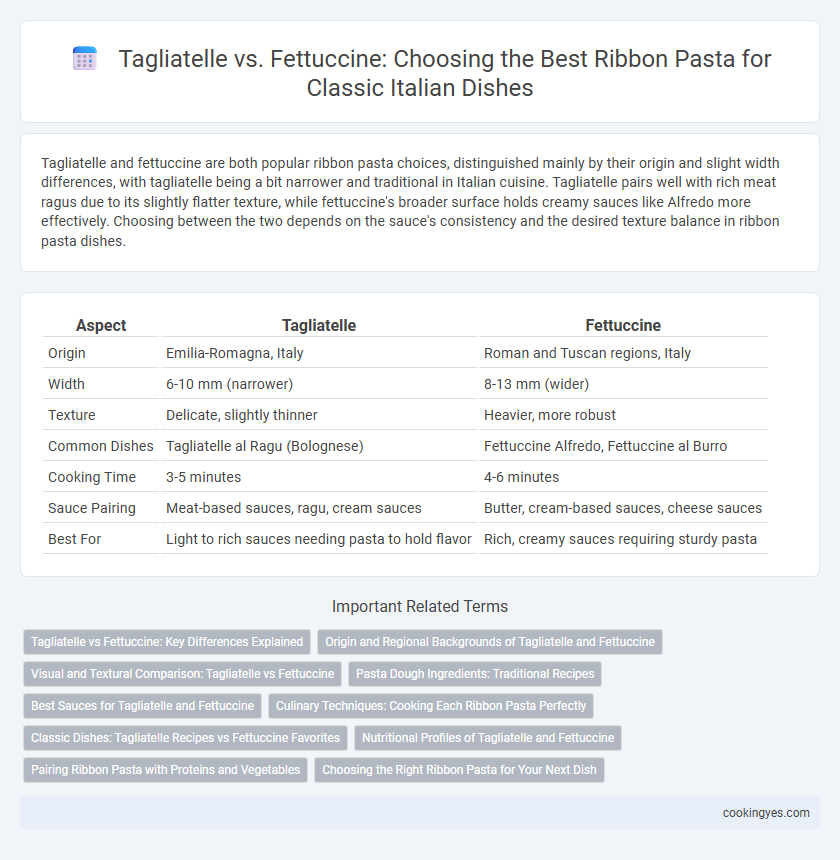 Tagliatelle vs. Fettuccine: Choosing the Best Ribbon Pasta for Classic Italian Dishes

Tagliatelle and fettuccine are both popular ribbon pasta choices, distinguished mainly by their origin and slight width differences, with tagliatelle being a bit narrower and traditional in Italian cuisine. Tagliatelle pairs well with rich meat ragus due to its slightly flatter texture, while fettuccine's broader surface holds creamy sauces like Alfredo more effectively. Choosing between the two depends on the sauce's consistency and the desired texture balance in ribbon pasta dishes.

| Aspect | Tagliatelle | Fettuccine |
|---|---|---|
| Origin | Emilia-Romagna, Italy | Roman and Tuscan regions, Italy |
| Width | 6-10 mm (narrower) | 8-13 mm (wider) |
| Texture | Delicate, slightly thinner | Heavier, more robust |
| Common Dishes | Tagliatelle al Ragu (Bolognese) | Fettuccine Alfredo, Fettuccine al Burro |
| Cooking Time | 3-5 minutes | 4-6 minutes |
| Sauce Pairing | Meat-based sauces, ragu, cream sauces | Butter, cream-based sauces, cheese sauces |
| Best For | Light to rich sauces needing pasta to hold flavor | Rich, creamy sauces requiring sturdy pasta |

Important Related Terms

Tagliatelle vs Fettuccine: Key Differences Explained
Origin and Regional Backgrounds of Tagliatelle and Fettuccine
Visual and Textural Comparison: Tagliatelle vs Fettuccine
Pasta Dough Ingredients: Traditional Recipes
Best Sauces for Tagliatelle and Fettuccine
Culinary Techniques: Cooking Each Ribbon Pasta Perfectly
Classic Dishes: Tagliatelle Recipes vs Fettuccine Favorites
Nutritional Profiles of Tagliatelle and Fettuccine
Pairing Ribbon Pasta with Proteins and Vegetables
Choosing the Right Ribbon Pasta for Your Next Dish

cookingyes.com