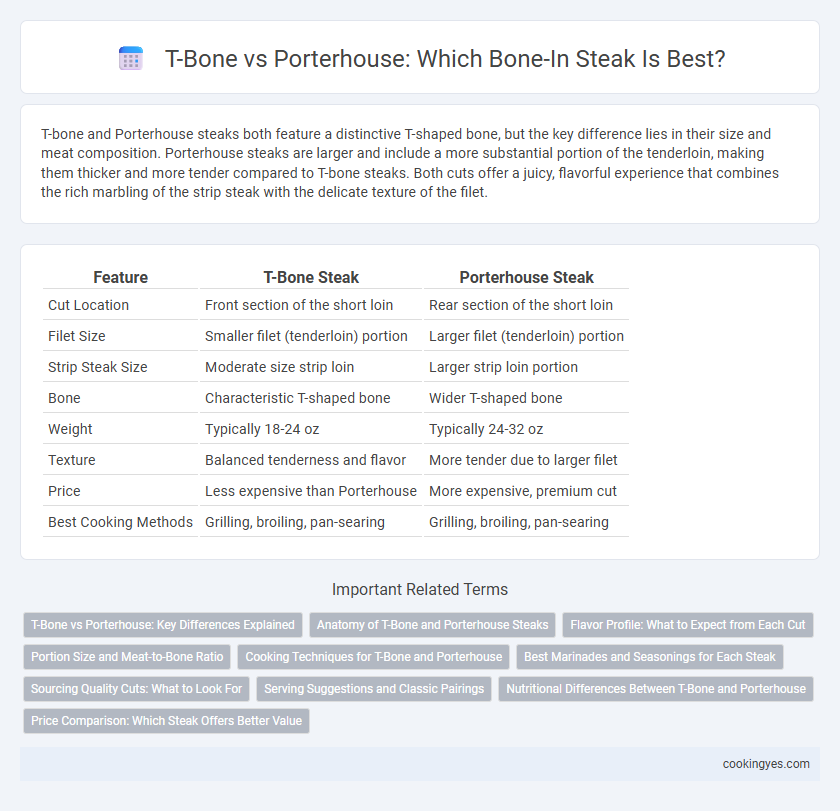 T-Bone vs Porterhouse: Which Bone-In Steak Is Best?

T-bone and Porterhouse steaks both feature a distinctive T-shaped bone, but the key difference lies in their size and meat composition. Porterhouse steaks are larger and include a more substantial portion of the tenderloin, making them thicker and more tender compared to T-bone steaks. Both cuts offer a juicy, flavorful experience that combines the rich marbling of the strip steak with the delicate texture of the filet.

| Feature | T-Bone Steak | Porterhouse Steak |
|---|---|---|
| Cut Location | Front section of the short loin | Rear section of the short loin |
| Filet Size | Smaller filet (tenderloin) portion | Larger filet (tenderloin) portion |
| Strip Steak Size | Moderate size strip loin | Larger strip loin portion |
| Bone | Characteristic T-shaped bone | Wider T-shaped bone |
| Weight | Typically 18-24 oz | Typically 24-32 oz |
| Texture | Balanced tenderness and flavor | More tender due to larger filet |
| Price | Less expensive than Porterhouse | More expensive, premium cut |
| Best Cooking Methods | Grilling, broiling, pan-searing | Grilling, broiling, pan-searing |

Important Related Terms

T-Bone vs Porterhouse: Key Differences Explained

Anatomy of T-Bone and Porterhouse Steaks

Flavor Profile: What to Expect from Each Cut

Portion Size and Meat-to-Bone Ratio

Cooking Techniques for T-Bone and Porterhouse

Best Marinades and Seasonings for Each Steak

Sourcing Quality Cuts: What to Look For

Serving Suggestions and Classic Pairings

Nutritional Differences Between T-Bone and Porterhouse

Price Comparison: Which Steak Offers Better Value

cookingyes.com