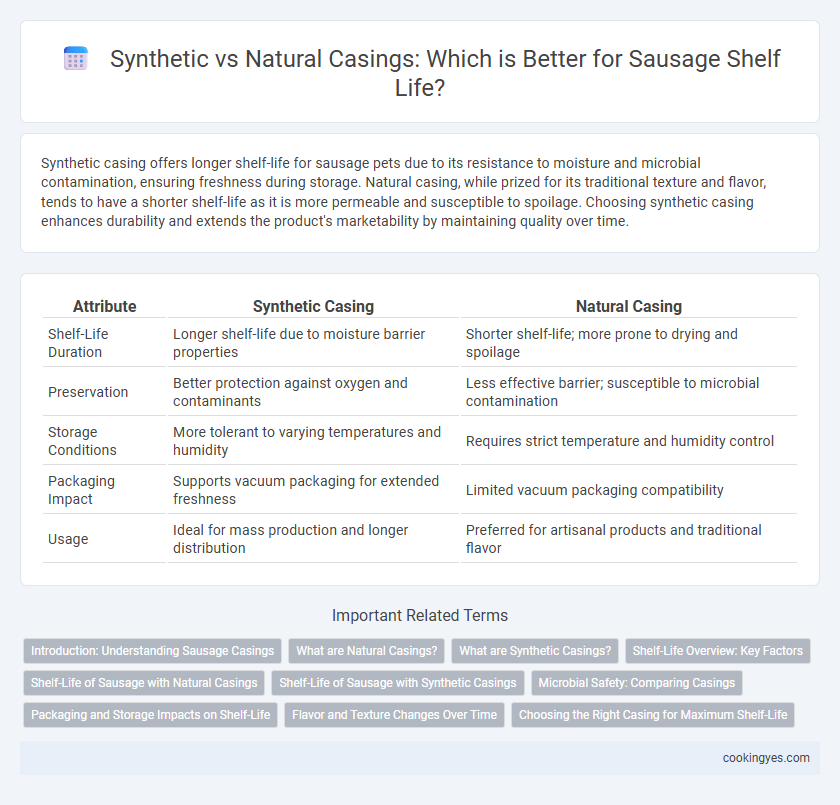 Synthetic vs Natural Casings: Which is Better for Sausage Shelf Life?

Synthetic casing offers longer shelf-life for sausage pets due to its resistance to moisture and microbial contamination, ensuring freshness during storage. Natural casing, while prized for its traditional texture and flavor, tends to have a shorter shelf-life as it is more permeable and susceptible to spoilage. Choosing synthetic casing enhances durability and extends the product's marketability by maintaining quality over time.

| Attribute | Synthetic Casing | Natural Casing |
|---|---|---|
| Shelf-Life Duration | Longer shelf-life due to moisture barrier properties | Shorter shelf-life; more prone to drying and spoilage |
| Preservation | Better protection against oxygen and contaminants | Less effective barrier; susceptible to microbial contamination |
| Storage Conditions | More tolerant to varying temperatures and humidity | Requires strict temperature and humidity control |
| Packaging Impact | Supports vacuum packaging for extended freshness | Limited vacuum packaging compatibility |
| Usage | Ideal for mass production and longer distribution | Preferred for artisanal products and traditional flavor |

Important Related Terms

Introduction: Understanding Sausage Casings
What are Natural Casings?
What are Synthetic Casings?
Shelf-Life Overview: Key Factors
Shelf-Life of Sausage with Natural Casings
Shelf-Life of Sausage with Synthetic Casings
Microbial Safety: Comparing Casings
Packaging and Storage Impacts on Shelf-Life
Flavor and Texture Changes Over Time
Choosing the Right Casing for Maximum Shelf-Life

cookingyes.com