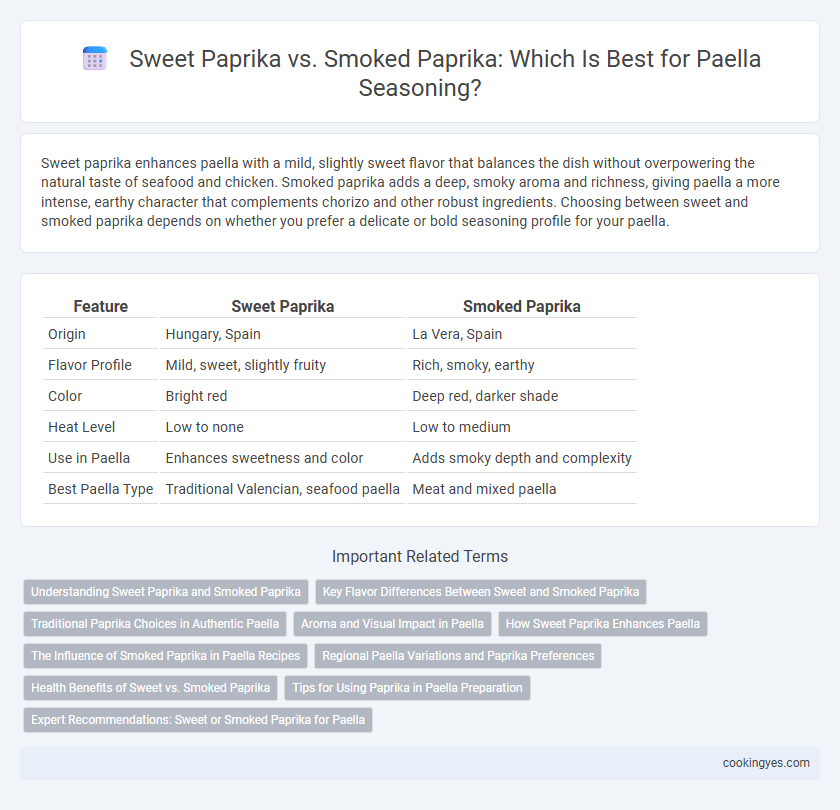 Sweet Paprika vs. Smoked Paprika: Which Is Best for Paella Seasoning?

Sweet paprika enhances paella with a mild, slightly sweet flavor that balances the dish without overpowering the natural taste of seafood and chicken. Smoked paprika adds a deep, smoky aroma and richness, giving paella a more intense, earthy character that complements chorizo and other robust ingredients. Choosing between sweet and smoked paprika depends on whether you prefer a delicate or bold seasoning profile for your paella.

| Feature | Sweet Paprika | Smoked Paprika |
|---|---|---|
| Origin | Hungary, Spain | La Vera, Spain |
| Flavor Profile | Mild, sweet, slightly fruity | Rich, smoky, earthy |
| Color | Bright red | Deep red, darker shade |
| Heat Level | Low to none | Low to medium |
| Use in Paella | Enhances sweetness and color | Adds smoky depth and complexity |
| Best Paella Type | Traditional Valencian, seafood paella | Meat and mixed paella |

Important Related Terms

Understanding Sweet Paprika and Smoked Paprika
Key Flavor Differences Between Sweet and Smoked Paprika
Traditional Paprika Choices in Authentic Paella
Aroma and Visual Impact in Paella
How Sweet Paprika Enhances Paella
The Influence of Smoked Paprika in Paella Recipes
Regional Paella Variations and Paprika Preferences
Health Benefits of Sweet vs. Smoked Paprika
Tips for Using Paprika in Paella Preparation
Expert Recommendations: Sweet or Smoked Paprika for Paella

cookingyes.com