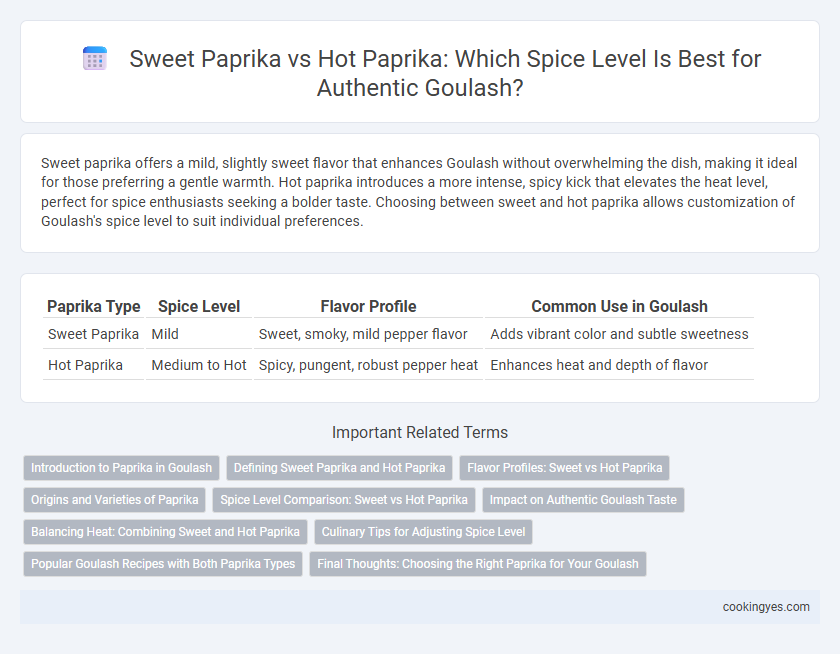 Sweet Paprika vs Hot Paprika: Which Spice Level Is Best for Authentic Goulash?

Sweet paprika offers a mild, slightly sweet flavor that enhances Goulash without overwhelming the dish, making it ideal for those preferring a gentle warmth. Hot paprika introduces a more intense, spicy kick that elevates the heat level, perfect for spice enthusiasts seeking a bolder taste. Choosing between sweet and hot paprika allows customization of Goulash's spice level to suit individual preferences.

| Paprika Type | Spice Level | Flavor Profile | Common Use in Goulash |
|---|---|---|---|
| Sweet Paprika | Mild | Sweet, smoky, mild pepper flavor | Adds vibrant color and subtle sweetness |
| Hot Paprika | Medium to Hot | Spicy, pungent, robust pepper heat | Enhances heat and depth of flavor |

Important Related Terms

Introduction to Paprika in Goulash
Defining Sweet Paprika and Hot Paprika
Flavor Profiles: Sweet vs Hot Paprika
Origins and Varieties of Paprika
Spice Level Comparison: Sweet vs Hot Paprika
Impact on Authentic Goulash Taste
Balancing Heat: Combining Sweet and Hot Paprika
Culinary Tips for Adjusting Spice Level
Popular Goulash Recipes with Both Paprika Types
Final Thoughts: Choosing the Right Paprika for Your Goulash

cookingyes.com