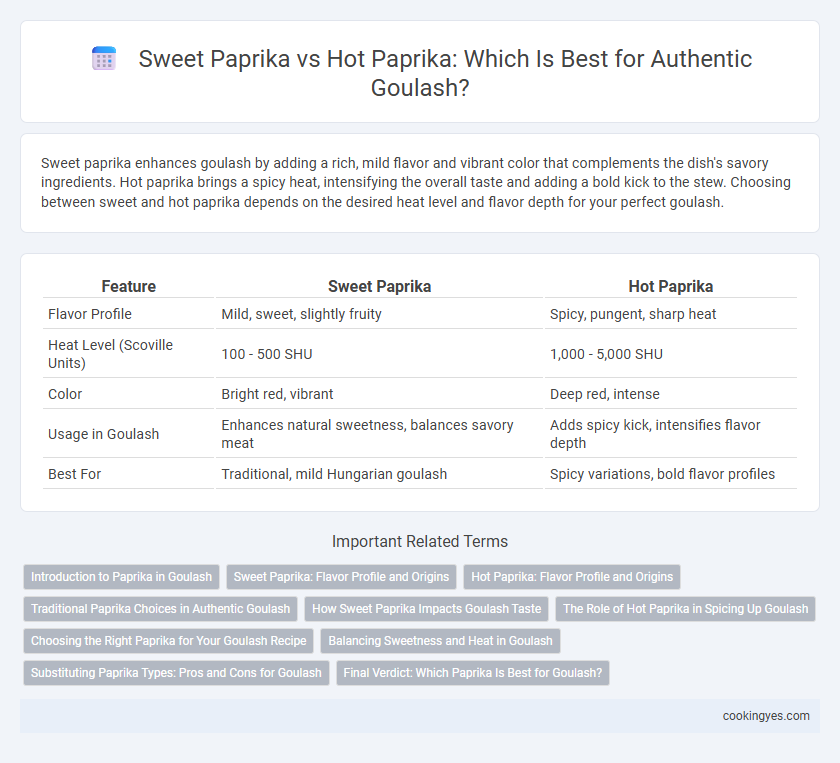 Sweet Paprika vs Hot Paprika: Which Is Best for Authentic Goulash?

Sweet paprika enhances goulash by adding a rich, mild flavor and vibrant color that complements the dish's savory ingredients. Hot paprika brings a spicy heat, intensifying the overall taste and adding a bold kick to the stew. Choosing between sweet and hot paprika depends on the desired heat level and flavor depth for your perfect goulash.

| Feature | Sweet Paprika | Hot Paprika |
|---|---|---|
| Flavor Profile | Mild, sweet, slightly fruity | Spicy, pungent, sharp heat |
| Heat Level (Scoville Units) | 100 - 500 SHU | 1,000 - 5,000 SHU |
| Color | Bright red, vibrant | Deep red, intense |
| Usage in Goulash | Enhances natural sweetness, balances savory meat | Adds spicy kick, intensifies flavor depth |
| Best For | Traditional, mild Hungarian goulash | Spicy variations, bold flavor profiles |

Important Related Terms

Introduction to Paprika in Goulash
Sweet Paprika: Flavor Profile and Origins
Hot Paprika: Flavor Profile and Origins
Traditional Paprika Choices in Authentic Goulash
How Sweet Paprika Impacts Goulash Taste
The Role of Hot Paprika in Spicing Up Goulash
Choosing the Right Paprika for Your Goulash Recipe
Balancing Sweetness and Heat in Goulash
Substituting Paprika Types: Pros and Cons for Goulash
Final Verdict: Which Paprika Is Best for Goulash?

cookingyes.com