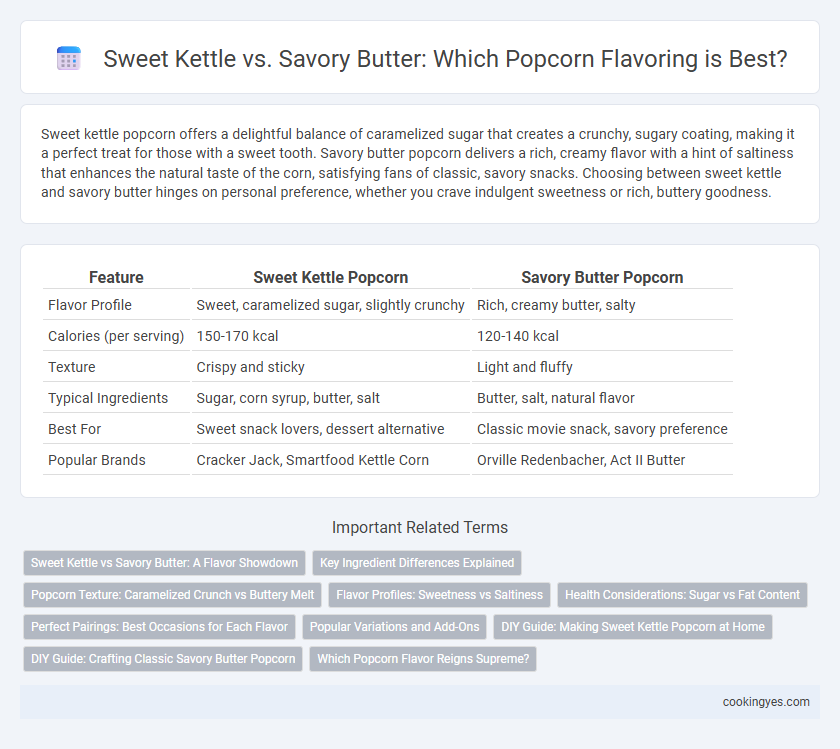 Sweet Kettle vs. Savory Butter: Which Popcorn Flavoring is Best?

Sweet kettle popcorn offers a delightful balance of caramelized sugar that creates a crunchy, sugary coating, making it a perfect treat for those with a sweet tooth. Savory butter popcorn delivers a rich, creamy flavor with a hint of saltiness that enhances the natural taste of the corn, satisfying fans of classic, savory snacks. Choosing between sweet kettle and savory butter hinges on personal preference, whether you crave indulgent sweetness or rich, buttery goodness.

| Feature | Sweet Kettle Popcorn | Savory Butter Popcorn |
|---|---|---|
| Flavor Profile | Sweet, caramelized sugar, slightly crunchy | Rich, creamy butter, salty |
| Calories (per serving) | 150-170 kcal | 120-140 kcal |
| Texture | Crispy and sticky | Light and fluffy |
| Typical Ingredients | Sugar, corn syrup, butter, salt | Butter, salt, natural flavor |
| Best For | Sweet snack lovers, dessert alternative | Classic movie snack, savory preference |
| Popular Brands | Cracker Jack, Smartfood Kettle Corn | Orville Redenbacher, Act II Butter |

Important Related Terms

Sweet Kettle vs Savory Butter: A Flavor Showdown
Key Ingredient Differences Explained
Popcorn Texture: Caramelized Crunch vs Buttery Melt
Flavor Profiles: Sweetness vs Saltiness
Health Considerations: Sugar vs Fat Content
Perfect Pairings: Best Occasions for Each Flavor
Popular Variations and Add-Ons
DIY Guide: Making Sweet Kettle Popcorn at Home
DIY Guide: Crafting Classic Savory Butter Popcorn
Which Popcorn Flavor Reigns Supreme?

cookingyes.com