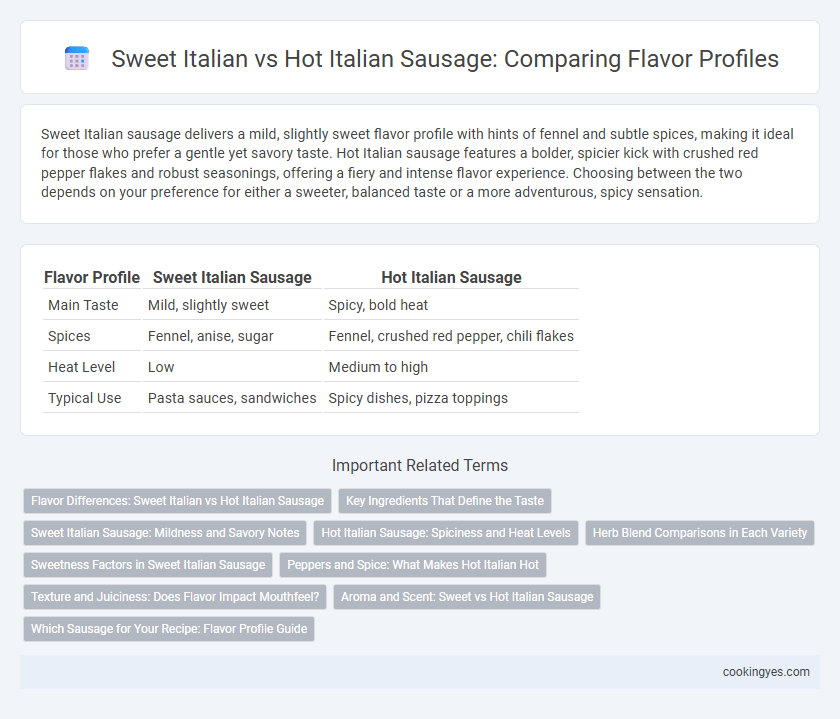 Sweet Italian vs Hot Italian Sausage: Comparing Flavor Profiles

Sweet Italian sausage delivers a mild, slightly sweet flavor profile with hints of fennel and subtle spices, making it ideal for those who prefer a gentle yet savory taste. Hot Italian sausage features a bolder, spicier kick with crushed red pepper flakes and robust seasonings, offering a fiery and intense flavor experience. Choosing between the two depends on your preference for either a sweeter, balanced taste or a more adventurous, spicy sensation.

| Flavor Profile | Sweet Italian Sausage | Hot Italian Sausage |
|---|---|---|
| Main Taste | Mild, slightly sweet | Spicy, bold heat |
| Spices | Fennel, anise, sugar | Fennel, crushed red pepper, chili flakes |
| Heat Level | Low | Medium to high |
| Typical Use | Pasta sauces, sandwiches | Spicy dishes, pizza toppings |

Important Related Terms

Flavor Differences: Sweet Italian vs Hot Italian Sausage
Key Ingredients That Define the Taste
Sweet Italian Sausage: Mildness and Savory Notes
Hot Italian Sausage: Spiciness and Heat Levels
Herb Blend Comparisons in Each Variety
Sweetness Factors in Sweet Italian Sausage
Peppers and Spice: What Makes Hot Italian Hot
Texture and Juiciness: Does Flavor Impact Mouthfeel?
Aroma and Scent: Sweet vs Hot Italian Sausage
Which Sausage for Your Recipe: Flavor Profile Guide

cookingyes.com