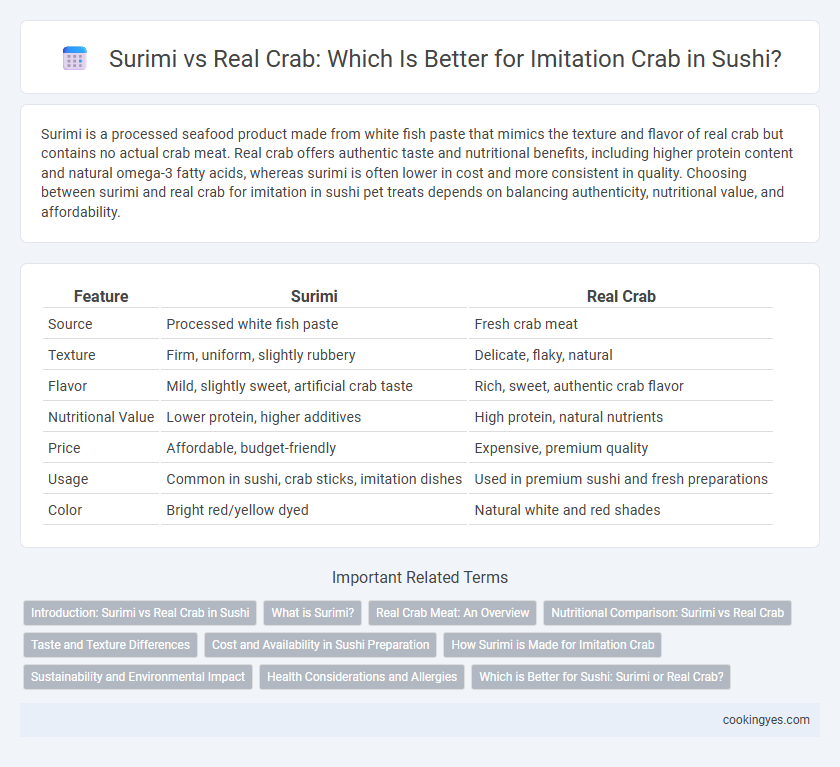 Surimi vs Real Crab: Which Is Better for Imitation Crab in Sushi?

Surimi is a processed seafood product made from white fish paste that mimics the texture and flavor of real crab but contains no actual crab meat. Real crab offers authentic taste and nutritional benefits, including higher protein content and natural omega-3 fatty acids, whereas surimi is often lower in cost and more consistent in quality. Choosing between surimi and real crab for imitation in sushi pet treats depends on balancing authenticity, nutritional value, and affordability.

| Feature | Surimi | Real Crab |
|---|---|---|
| Source | Processed white fish paste | Fresh crab meat |
| Texture | Firm, uniform, slightly rubbery | Delicate, flaky, natural |
| Flavor | Mild, slightly sweet, artificial crab taste | Rich, sweet, authentic crab flavor |
| Nutritional Value | Lower protein, higher additives | High protein, natural nutrients |
| Price | Affordable, budget-friendly | Expensive, premium quality |
| Usage | Common in sushi, crab sticks, imitation dishes | Used in premium sushi and fresh preparations |
| Color | Bright red/yellow dyed | Natural white and red shades |

Important Related Terms

Introduction: Surimi vs Real Crab in Sushi
What is Surimi?
Real Crab Meat: An Overview
Nutritional Comparison: Surimi vs Real Crab
Taste and Texture Differences
Cost and Availability in Sushi Preparation
How Surimi is Made for Imitation Crab
Sustainability and Environmental Impact
Health Considerations and Allergies
Which is Better for Sushi: Surimi or Real Crab?

cookingyes.com