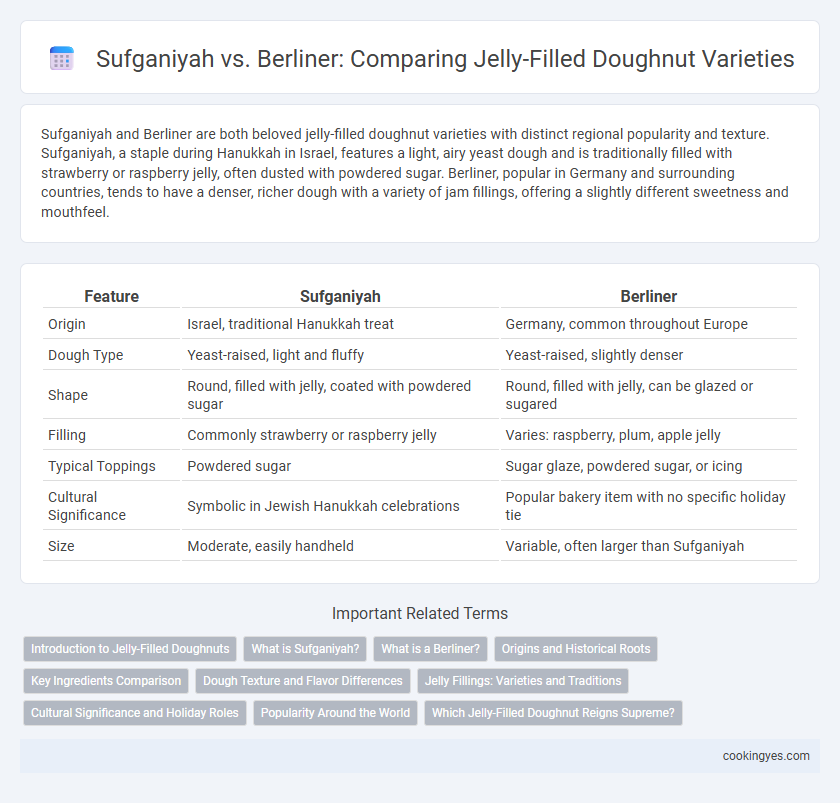 Sufganiyah vs. Berliner: Comparing Jelly-Filled Doughnut Varieties

Sufganiyah and Berliner are both beloved jelly-filled doughnut varieties with distinct regional popularity and texture. Sufganiyah, a staple during Hanukkah in Israel, features a light, airy yeast dough and is traditionally filled with strawberry or raspberry jelly, often dusted with powdered sugar. Berliner, popular in Germany and surrounding countries, tends to have a denser, richer dough with a variety of jam fillings, offering a slightly different sweetness and mouthfeel.

| Feature | Sufganiyah | Berliner |
|---|---|---|
| Origin | Israel, traditional Hanukkah treat | Germany, common throughout Europe |
| Dough Type | Yeast-raised, light and fluffy | Yeast-raised, slightly denser |
| Shape | Round, filled with jelly, coated with powdered sugar | Round, filled with jelly, can be glazed or sugared |
| Filling | Commonly strawberry or raspberry jelly | Varies: raspberry, plum, apple jelly |
| Typical Toppings | Powdered sugar | Sugar glaze, powdered sugar, or icing |
| Cultural Significance | Symbolic in Jewish Hanukkah celebrations | Popular bakery item with no specific holiday tie |
| Size | Moderate, easily handheld | Variable, often larger than Sufganiyah |

Important Related Terms

Introduction to Jelly-Filled Doughnuts
What is Sufganiyah?
What is a Berliner?
Origins and Historical Roots
Key Ingredients Comparison
Dough Texture and Flavor Differences
Jelly Fillings: Varieties and Traditions
Cultural Significance and Holiday Roles
Popularity Around the World
Which Jelly-Filled Doughnut Reigns Supreme?

cookingyes.com