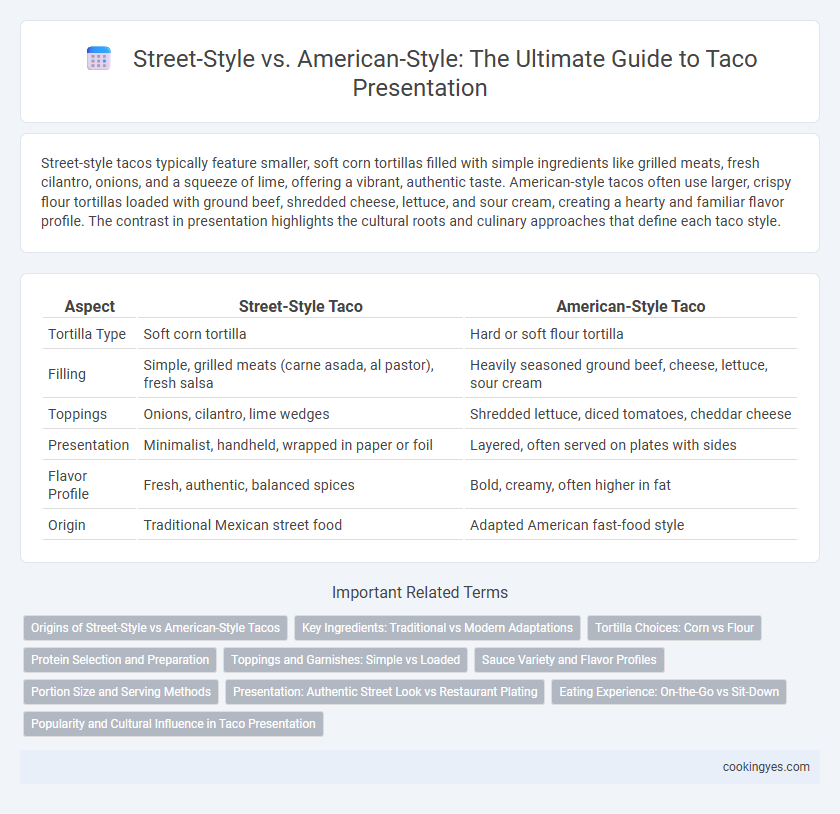 Street-Style vs. American-Style: The Ultimate Guide to Taco Presentation

Street-style tacos typically feature smaller, soft corn tortillas filled with simple ingredients like grilled meats, fresh cilantro, onions, and a squeeze of lime, offering a vibrant, authentic taste. American-style tacos often use larger, crispy flour tortillas loaded with ground beef, shredded cheese, lettuce, and sour cream, creating a hearty and familiar flavor profile. The contrast in presentation highlights the cultural roots and culinary approaches that define each taco style.

| Aspect | Street-Style Taco | American-Style Taco |
|---|---|---|
| Tortilla Type | Soft corn tortilla | Hard or soft flour tortilla |
| Filling | Simple, grilled meats (carne asada, al pastor), fresh salsa | Heavily seasoned ground beef, cheese, lettuce, sour cream |
| Toppings | Onions, cilantro, lime wedges | Shredded lettuce, diced tomatoes, cheddar cheese |
| Presentation | Minimalist, handheld, wrapped in paper or foil | Layered, often served on plates with sides |
| Flavor Profile | Fresh, authentic, balanced spices | Bold, creamy, often higher in fat |
| Origin | Traditional Mexican street food | Adapted American fast-food style |

Important Related Terms

Origins of Street-Style vs American-Style Tacos
Key Ingredients: Traditional vs Modern Adaptations
Tortilla Choices: Corn vs Flour
Protein Selection and Preparation
Toppings and Garnishes: Simple vs Loaded
Sauce Variety and Flavor Profiles
Portion Size and Serving Methods
Presentation: Authentic Street Look vs Restaurant Plating
Eating Experience: On-the-Go vs Sit-Down
Popularity and Cultural Influence in Taco Presentation

cookingyes.com