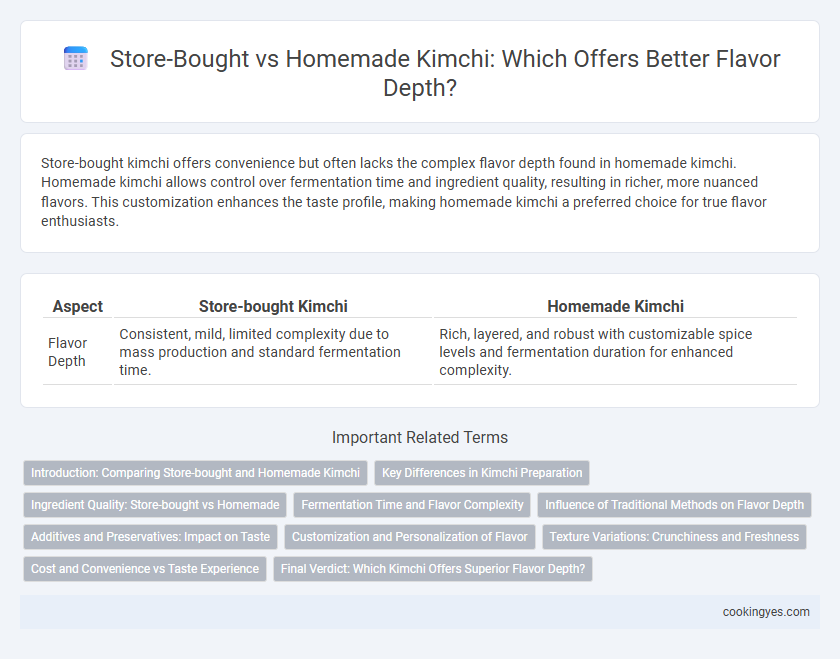 Store-Bought vs Homemade Kimchi: Which Offers Better Flavor Depth?

Store-bought kimchi offers convenience but often lacks the complex flavor depth found in homemade kimchi. Homemade kimchi allows control over fermentation time and ingredient quality, resulting in richer, more nuanced flavors. This customization enhances the taste profile, making homemade kimchi a preferred choice for true flavor enthusiasts.

| Aspect | Store-bought Kimchi | Homemade Kimchi |
|---|---|---|
| Flavor Depth | Consistent, mild, limited complexity due to mass production and standard fermentation time. | Rich, layered, and robust with customizable spice levels and fermentation duration for enhanced complexity. |

Important Related Terms

Introduction: Comparing Store-bought and Homemade Kimchi

Key Differences in Kimchi Preparation

Ingredient Quality: Store-bought vs Homemade

Fermentation Time and Flavor Complexity

Influence of Traditional Methods on Flavor Depth

Additives and Preservatives: Impact on Taste

Customization and Personalization of Flavor

Texture Variations: Crunchiness and Freshness

Cost and Convenience vs Taste Experience

Final Verdict: Which Kimchi Offers Superior Flavor Depth?

cookingyes.com