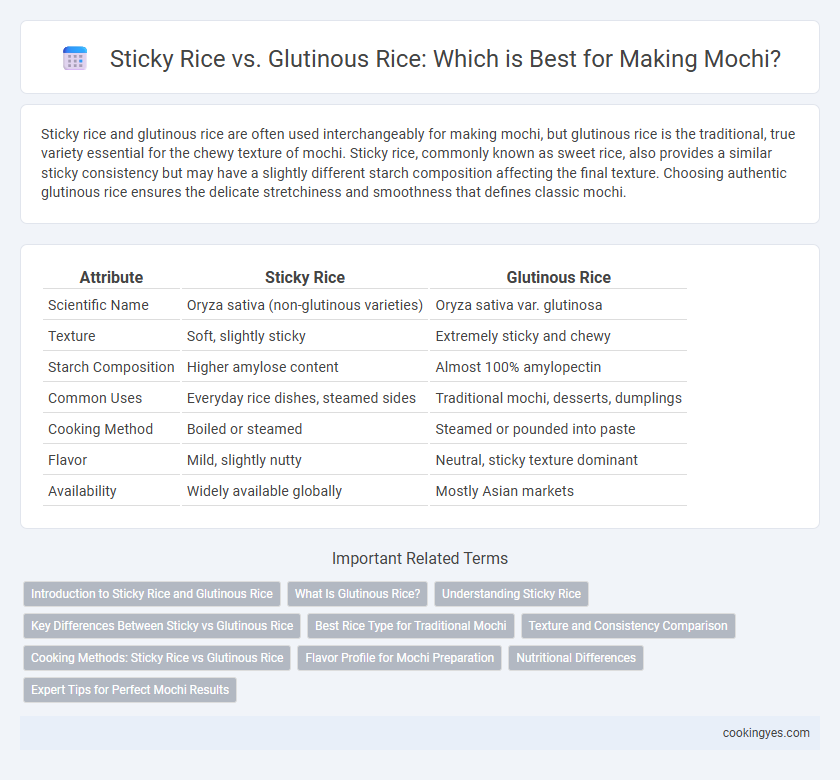 Sticky Rice vs. Glutinous Rice: Which is Best for Making Mochi?

Sticky rice and glutinous rice are often used interchangeably for making mochi, but glutinous rice is the traditional, true variety essential for the chewy texture of mochi. Sticky rice, commonly known as sweet rice, also provides a similar sticky consistency but may have a slightly different starch composition affecting the final texture. Choosing authentic glutinous rice ensures the delicate stretchiness and smoothness that defines classic mochi.

| Attribute | Sticky Rice | Glutinous Rice |
|---|---|---|
| Scientific Name | Oryza sativa (non-glutinous varieties) | Oryza sativa var. glutinosa |
| Texture | Soft, slightly sticky | Extremely sticky and chewy |
| Starch Composition | Higher amylose content | Almost 100% amylopectin |
| Common Uses | Everyday rice dishes, steamed sides | Traditional mochi, desserts, dumplings |
| Cooking Method | Boiled or steamed | Steamed or pounded into paste |
| Flavor | Mild, slightly nutty | Neutral, sticky texture dominant |
| Availability | Widely available globally | Mostly Asian markets |

Important Related Terms

Introduction to Sticky Rice and Glutinous Rice
What Is Glutinous Rice?
Understanding Sticky Rice
Key Differences Between Sticky vs Glutinous Rice
Best Rice Type for Traditional Mochi
Texture and Consistency Comparison
Cooking Methods: Sticky Rice vs Glutinous Rice
Flavor Profile for Mochi Preparation
Nutritional Differences
Expert Tips for Perfect Mochi Results

cookingyes.com