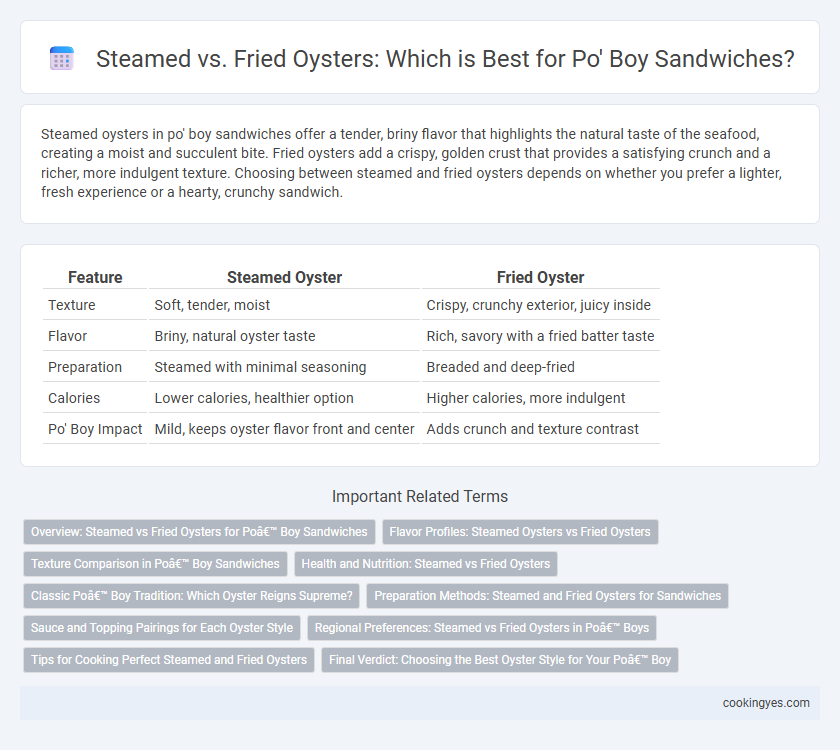 Steamed vs. Fried Oysters: Which is Best for Po' Boy Sandwiches?

Steamed oysters in po' boy sandwiches offer a tender, briny flavor that highlights the natural taste of the seafood, creating a moist and succulent bite. Fried oysters add a crispy, golden crust that provides a satisfying crunch and a richer, more indulgent texture. Choosing between steamed and fried oysters depends on whether you prefer a lighter, fresh experience or a hearty, crunchy sandwich.

| Feature | Steamed Oyster | Fried Oyster |
|---|---|---|
| Texture | Soft, tender, moist | Crispy, crunchy exterior, juicy inside |
| Flavor | Briny, natural oyster taste | Rich, savory with a fried batter taste |
| Preparation | Steamed with minimal seasoning | Breaded and deep-fried |
| Calories | Lower calories, healthier option | Higher calories, more indulgent |
| Po' Boy Impact | Mild, keeps oyster flavor front and center | Adds crunch and texture contrast |

Important Related Terms

Overview: Steamed vs Fried Oysters for Poâ€™ Boy Sandwiches
Flavor Profiles: Steamed Oysters vs Fried Oysters
Texture Comparison in Poâ€™ Boy Sandwiches
Health and Nutrition: Steamed vs Fried Oysters
Classic Poâ€™ Boy Tradition: Which Oyster Reigns Supreme?
Preparation Methods: Steamed and Fried Oysters for Sandwiches
Sauce and Topping Pairings for Each Oyster Style
Regional Preferences: Steamed vs Fried Oysters in Poâ€™ Boys
Tips for Cooking Perfect Steamed and Fried Oysters
Final Verdict: Choosing the Best Oyster Style for Your Poâ€™ Boy

cookingyes.com