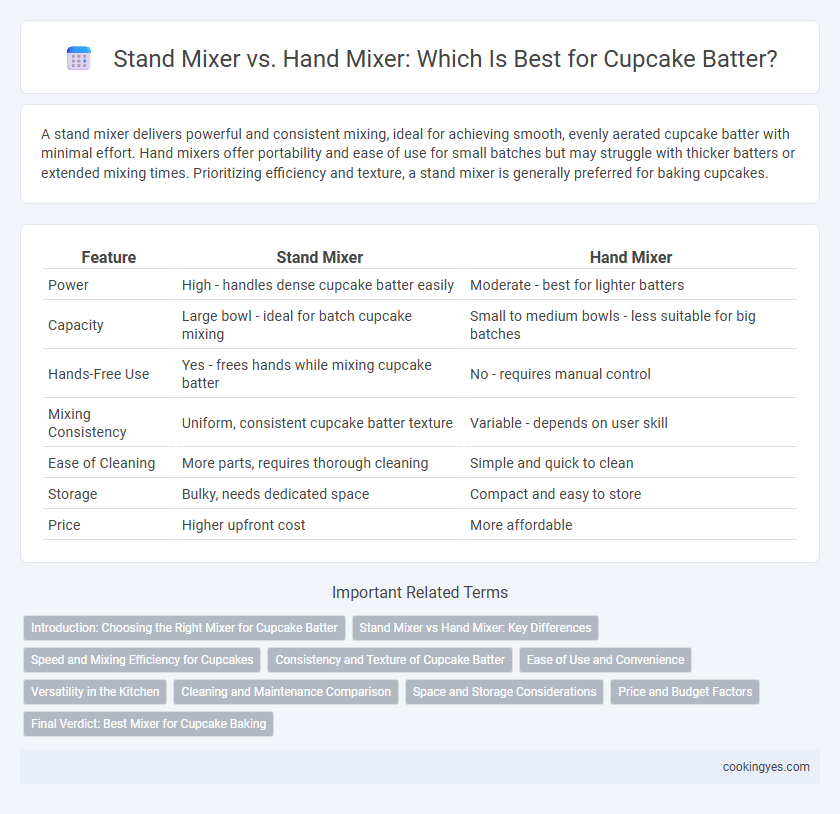 Stand Mixer vs. Hand Mixer: Which Is Best for Cupcake Batter?

A stand mixer delivers powerful and consistent mixing, ideal for achieving smooth, evenly aerated cupcake batter with minimal effort. Hand mixers offer portability and ease of use for small batches but may struggle with thicker batters or extended mixing times. Prioritizing efficiency and texture, a stand mixer is generally preferred for baking cupcakes.

| Feature | Stand Mixer | Hand Mixer |
|---|---|---|
| Power | High - handles dense cupcake batter easily | Moderate - best for lighter batters |
| Capacity | Large bowl - ideal for batch cupcake mixing | Small to medium bowls - less suitable for big batches |
| Hands-Free Use | Yes - frees hands while mixing cupcake batter | No - requires manual control |
| Mixing Consistency | Uniform, consistent cupcake batter texture | Variable - depends on user skill |
| Ease of Cleaning | More parts, requires thorough cleaning | Simple and quick to clean |
| Storage | Bulky, needs dedicated space | Compact and easy to store |
| Price | Higher upfront cost | More affordable |

Important Related Terms

Introduction: Choosing the Right Mixer for Cupcake Batter
Stand Mixer vs Hand Mixer: Key Differences
Speed and Mixing Efficiency for Cupcakes
Consistency and Texture of Cupcake Batter
Ease of Use and Convenience
Versatility in the Kitchen
Cleaning and Maintenance Comparison
Space and Storage Considerations
Price and Budget Factors
Final Verdict: Best Mixer for Cupcake Baking

cookingyes.com