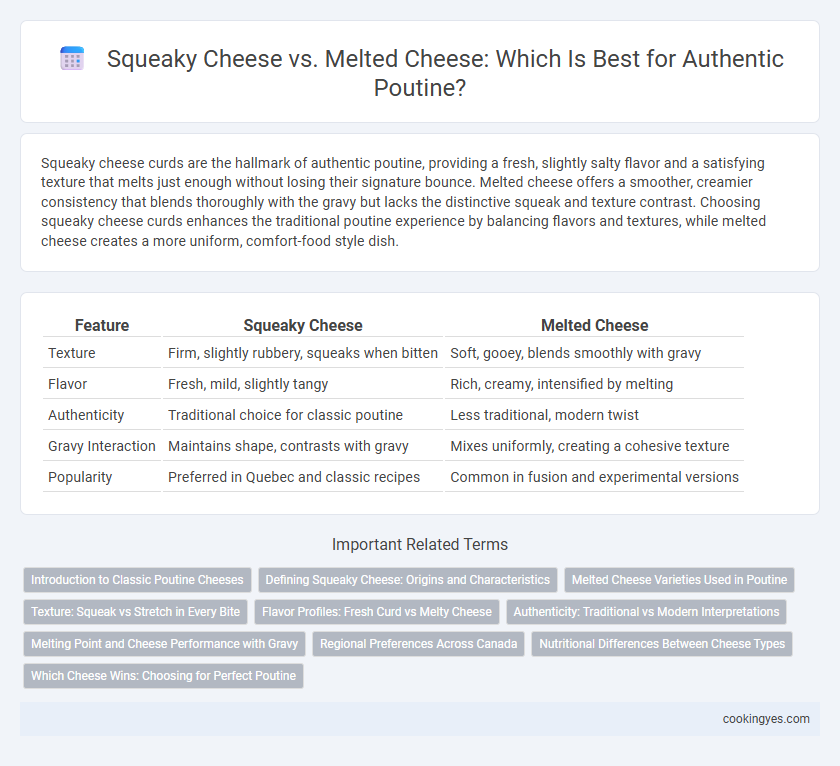 Squeaky Cheese vs. Melted Cheese: Which Is Best for Authentic Poutine?

Squeaky cheese curds are the hallmark of authentic poutine, providing a fresh, slightly salty flavor and a satisfying texture that melts just enough without losing their signature bounce. Melted cheese offers a smoother, creamier consistency that blends thoroughly with the gravy but lacks the distinctive squeak and texture contrast. Choosing squeaky cheese curds enhances the traditional poutine experience by balancing flavors and textures, while melted cheese creates a more uniform, comfort-food style dish.

| Feature | Squeaky Cheese | Melted Cheese |
|---|---|---|
| Texture | Firm, slightly rubbery, squeaks when bitten | Soft, gooey, blends smoothly with gravy |
| Flavor | Fresh, mild, slightly tangy | Rich, creamy, intensified by melting |
| Authenticity | Traditional choice for classic poutine | Less traditional, modern twist |
| Gravy Interaction | Maintains shape, contrasts with gravy | Mixes uniformly, creating a cohesive texture |
| Popularity | Preferred in Quebec and classic recipes | Common in fusion and experimental versions |

Important Related Terms

Introduction to Classic Poutine Cheeses

Defining Squeaky Cheese: Origins and Characteristics

Melted Cheese Varieties Used in Poutine

Texture: Squeak vs Stretch in Every Bite

Flavor Profiles: Fresh Curd vs Melty Cheese

Authenticity: Traditional vs Modern Interpretations

Melting Point and Cheese Performance with Gravy

Regional Preferences Across Canada

Nutritional Differences Between Cheese Types

Which Cheese Wins: Choosing for Perfect Poutine

cookingyes.com