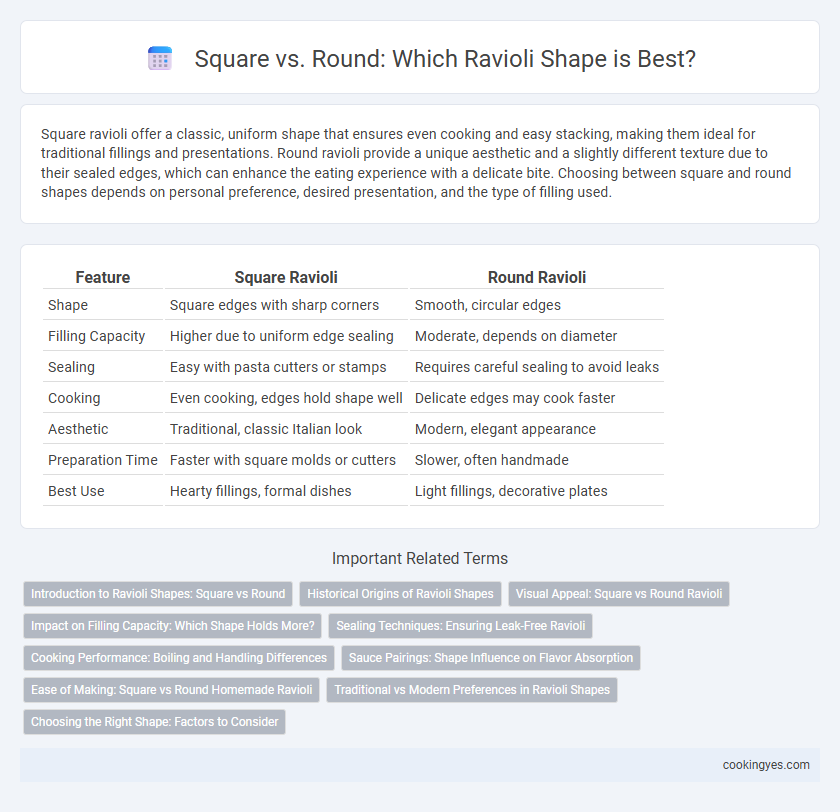 Square vs. Round: Which Ravioli Shape is Best?

Square ravioli offer a classic, uniform shape that ensures even cooking and easy stacking, making them ideal for traditional fillings and presentations. Round ravioli provide a unique aesthetic and a slightly different texture due to their sealed edges, which can enhance the eating experience with a delicate bite. Choosing between square and round shapes depends on personal preference, desired presentation, and the type of filling used.

| Feature | Square Ravioli | Round Ravioli |
|---|---|---|
| Shape | Square edges with sharp corners | Smooth, circular edges |
| Filling Capacity | Higher due to uniform edge sealing | Moderate, depends on diameter |
| Sealing | Easy with pasta cutters or stamps | Requires careful sealing to avoid leaks |
| Cooking | Even cooking, edges hold shape well | Delicate edges may cook faster |
| Aesthetic | Traditional, classic Italian look | Modern, elegant appearance |
| Preparation Time | Faster with square molds or cutters | Slower, often handmade |
| Best Use | Hearty fillings, formal dishes | Light fillings, decorative plates |

Important Related Terms

Introduction to Ravioli Shapes: Square vs Round
Historical Origins of Ravioli Shapes
Visual Appeal: Square vs Round Ravioli
Impact on Filling Capacity: Which Shape Holds More?
Sealing Techniques: Ensuring Leak-Free Ravioli
Cooking Performance: Boiling and Handling Differences
Sauce Pairings: Shape Influence on Flavor Absorption
Ease of Making: Square vs Round Homemade Ravioli
Traditional vs Modern Preferences in Ravioli Shapes
Choosing the Right Shape: Factors to Consider

cookingyes.com