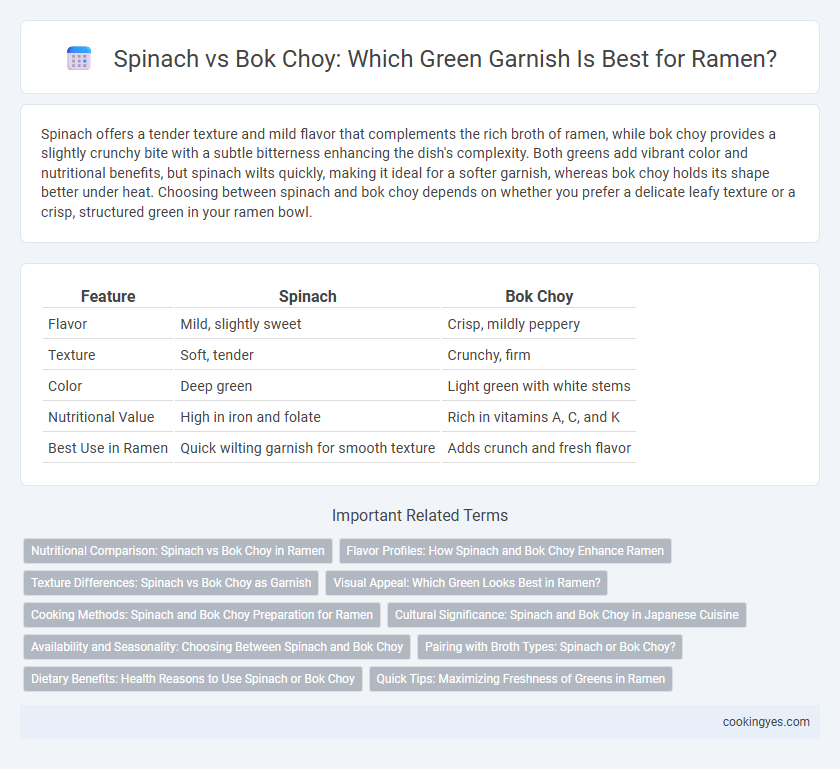 Spinach vs Bok Choy: Which Green Garnish Is Best for Ramen?

Spinach offers a tender texture and mild flavor that complements the rich broth of ramen, while bok choy provides a slightly crunchy bite with a subtle bitterness enhancing the dish's complexity. Both greens add vibrant color and nutritional benefits, but spinach wilts quickly, making it ideal for a softer garnish, whereas bok choy holds its shape better under heat. Choosing between spinach and bok choy depends on whether you prefer a delicate leafy texture or a crisp, structured green in your ramen bowl.

| Feature | Spinach | Bok Choy |
|---|---|---|
| Flavor | Mild, slightly sweet | Crisp, mildly peppery |
| Texture | Soft, tender | Crunchy, firm |
| Color | Deep green | Light green with white stems |
| Nutritional Value | High in iron and folate | Rich in vitamins A, C, and K |
| Best Use in Ramen | Quick wilting garnish for smooth texture | Adds crunch and fresh flavor |

Important Related Terms

Nutritional Comparison: Spinach vs Bok Choy in Ramen
Flavor Profiles: How Spinach and Bok Choy Enhance Ramen
Texture Differences: Spinach vs Bok Choy as Garnish
Visual Appeal: Which Green Looks Best in Ramen?
Cooking Methods: Spinach and Bok Choy Preparation for Ramen
Cultural Significance: Spinach and Bok Choy in Japanese Cuisine
Availability and Seasonality: Choosing Between Spinach and Bok Choy
Pairing with Broth Types: Spinach or Bok Choy?
Dietary Benefits: Health Reasons to Use Spinach or Bok Choy
Quick Tips: Maximizing Freshness of Greens in Ramen

cookingyes.com