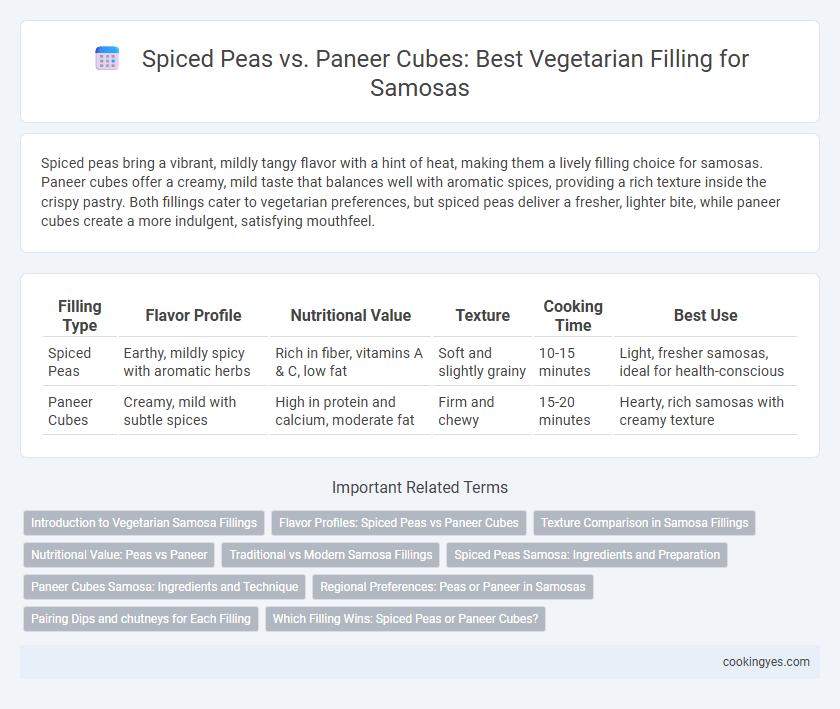 Spiced Peas vs. Paneer Cubes: Best Vegetarian Filling for Samosas

Spiced peas bring a vibrant, mildly tangy flavor with a hint of heat, making them a lively filling choice for samosas. Paneer cubes offer a creamy, mild taste that balances well with aromatic spices, providing a rich texture inside the crispy pastry. Both fillings cater to vegetarian preferences, but spiced peas deliver a fresher, lighter bite, while paneer cubes create a more indulgent, satisfying mouthfeel.

| Filling Type | Flavor Profile | Nutritional Value | Texture | Cooking Time | Best Use |
|---|---|---|---|---|---|
| Spiced Peas | Earthy, mildly spicy with aromatic herbs | Rich in fiber, vitamins A & C, low fat | Soft and slightly grainy | 10-15 minutes | Light, fresher samosas, ideal for health-conscious |
| Paneer Cubes | Creamy, mild with subtle spices | High in protein and calcium, moderate fat | Firm and chewy | 15-20 minutes | Hearty, rich samosas with creamy texture |

Important Related Terms

Introduction to Vegetarian Samosa Fillings
Flavor Profiles: Spiced Peas vs Paneer Cubes
Texture Comparison in Samosa Fillings
Nutritional Value: Peas vs Paneer
Traditional vs Modern Samosa Fillings
Spiced Peas Samosa: Ingredients and Preparation
Paneer Cubes Samosa: Ingredients and Technique
Regional Preferences: Peas or Paneer in Samosas
Pairing Dips and chutneys for Each Filling
Which Filling Wins: Spiced Peas or Paneer Cubes?

cookingyes.com