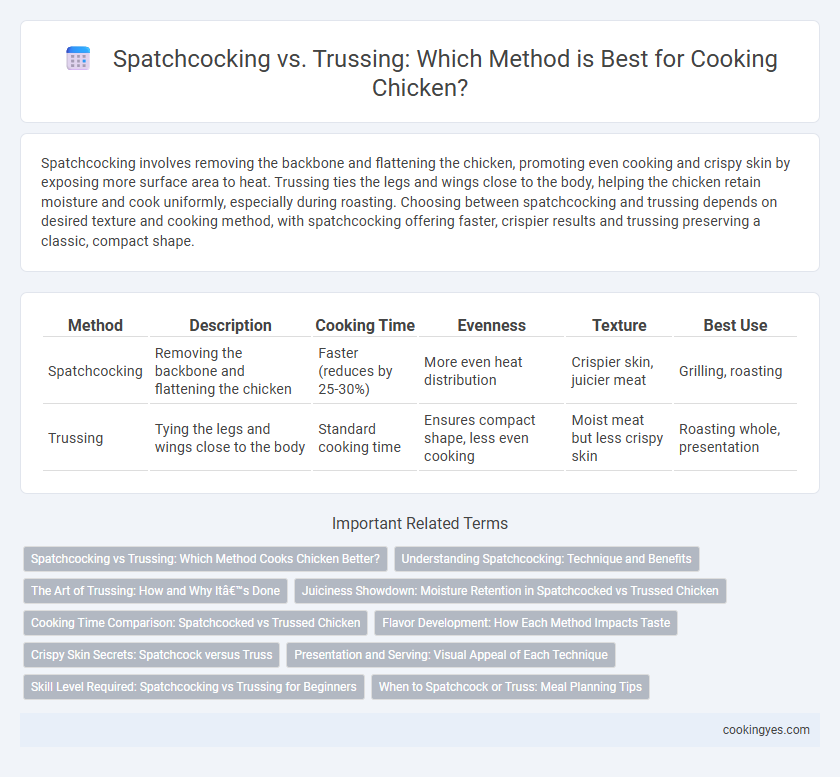 Spatchcocking vs. Trussing: Which Method is Best for Cooking Chicken?

Spatchcocking involves removing the backbone and flattening the chicken, promoting even cooking and crispy skin by exposing more surface area to heat. Trussing ties the legs and wings close to the body, helping the chicken retain moisture and cook uniformly, especially during roasting. Choosing between spatchcocking and trussing depends on desired texture and cooking method, with spatchcocking offering faster, crispier results and trussing preserving a classic, compact shape.

| Method | Description | Cooking Time | Evenness | Texture | Best Use |
|---|---|---|---|---|---|
| Spatchcocking | Removing the backbone and flattening the chicken | Faster (reduces by 25-30%) | More even heat distribution | Crispier skin, juicier meat | Grilling, roasting |
| Trussing | Tying the legs and wings close to the body | Standard cooking time | Ensures compact shape, less even cooking | Moist meat but less crispy skin | Roasting whole, presentation |

Important Related Terms

Spatchcocking vs Trussing: Which Method Cooks Chicken Better?
Understanding Spatchcocking: Technique and Benefits
The Art of Trussing: How and Why Itâ€™s Done
Juiciness Showdown: Moisture Retention in Spatchcocked vs Trussed Chicken
Cooking Time Comparison: Spatchcocked vs Trussed Chicken
Flavor Development: How Each Method Impacts Taste
Crispy Skin Secrets: Spatchcock versus Truss
Presentation and Serving: Visual Appeal of Each Technique
Skill Level Required: Spatchcocking vs Trussing for Beginners
When to Spatchcock or Truss: Meal Planning Tips

cookingyes.com