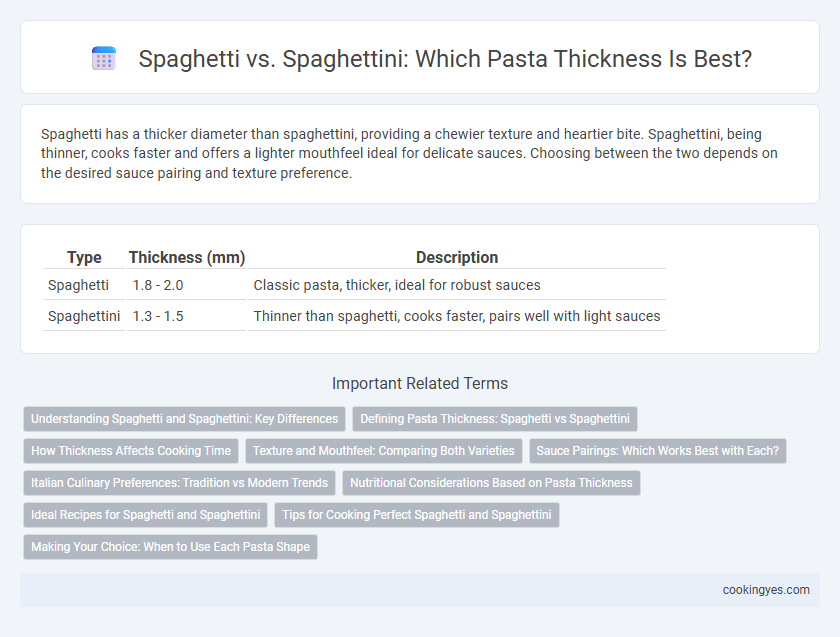 Spaghetti vs. Spaghettini: Which Pasta Thickness Is Best?

Spaghetti has a thicker diameter than spaghettini, providing a chewier texture and heartier bite. Spaghettini, being thinner, cooks faster and offers a lighter mouthfeel ideal for delicate sauces. Choosing between the two depends on the desired sauce pairing and texture preference.

| Type | Thickness (mm) | Description |
|---|---|---|
| Spaghetti | 1.8 - 2.0 | Classic pasta, thicker, ideal for robust sauces |
| Spaghettini | 1.3 - 1.5 | Thinner than spaghetti, cooks faster, pairs well with light sauces |

Important Related Terms

Understanding Spaghetti and Spaghettini: Key Differences
Defining Pasta Thickness: Spaghetti vs Spaghettini
How Thickness Affects Cooking Time
Texture and Mouthfeel: Comparing Both Varieties
Sauce Pairings: Which Works Best with Each?
Italian Culinary Preferences: Tradition vs Modern Trends
Nutritional Considerations Based on Pasta Thickness
Ideal Recipes for Spaghetti and Spaghettini
Tips for Cooking Perfect Spaghetti and Spaghettini
Making Your Choice: When to Use Each Pasta Shape

cookingyes.com