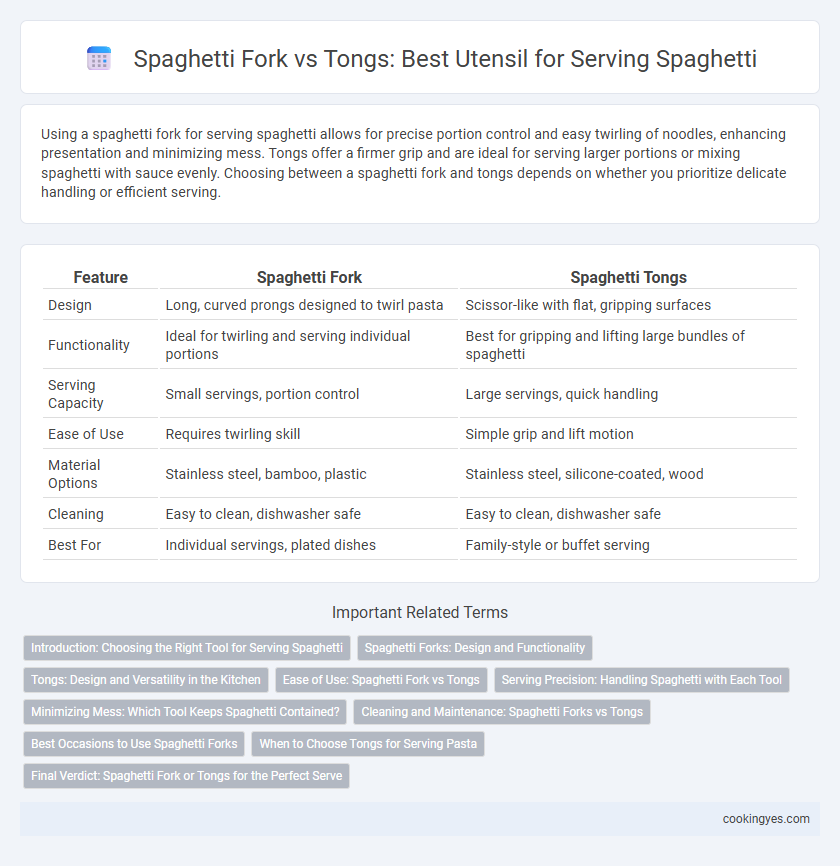 Spaghetti Fork vs Tongs: Best Utensil for Serving Spaghetti

Using a spaghetti fork for serving spaghetti allows for precise portion control and easy twirling of noodles, enhancing presentation and minimizing mess. Tongs offer a firmer grip and are ideal for serving larger portions or mixing spaghetti with sauce evenly. Choosing between a spaghetti fork and tongs depends on whether you prioritize delicate handling or efficient serving.

| Feature | Spaghetti Fork | Spaghetti Tongs |
|---|---|---|
| Design | Long, curved prongs designed to twirl pasta | Scissor-like with flat, gripping surfaces |
| Functionality | Ideal for twirling and serving individual portions | Best for gripping and lifting large bundles of spaghetti |
| Serving Capacity | Small servings, portion control | Large servings, quick handling |
| Ease of Use | Requires twirling skill | Simple grip and lift motion |
| Material Options | Stainless steel, bamboo, plastic | Stainless steel, silicone-coated, wood |
| Cleaning | Easy to clean, dishwasher safe | Easy to clean, dishwasher safe |
| Best For | Individual servings, plated dishes | Family-style or buffet serving |

Important Related Terms

Introduction: Choosing the Right Tool for Serving Spaghetti
Spaghetti Forks: Design and Functionality
Tongs: Design and Versatility in the Kitchen
Ease of Use: Spaghetti Fork vs Tongs
Serving Precision: Handling Spaghetti with Each Tool
Minimizing Mess: Which Tool Keeps Spaghetti Contained?
Cleaning and Maintenance: Spaghetti Forks vs Tongs
Best Occasions to Use Spaghetti Forks
When to Choose Tongs for Serving Pasta
Final Verdict: Spaghetti Fork or Tongs for the Perfect Serve

cookingyes.com