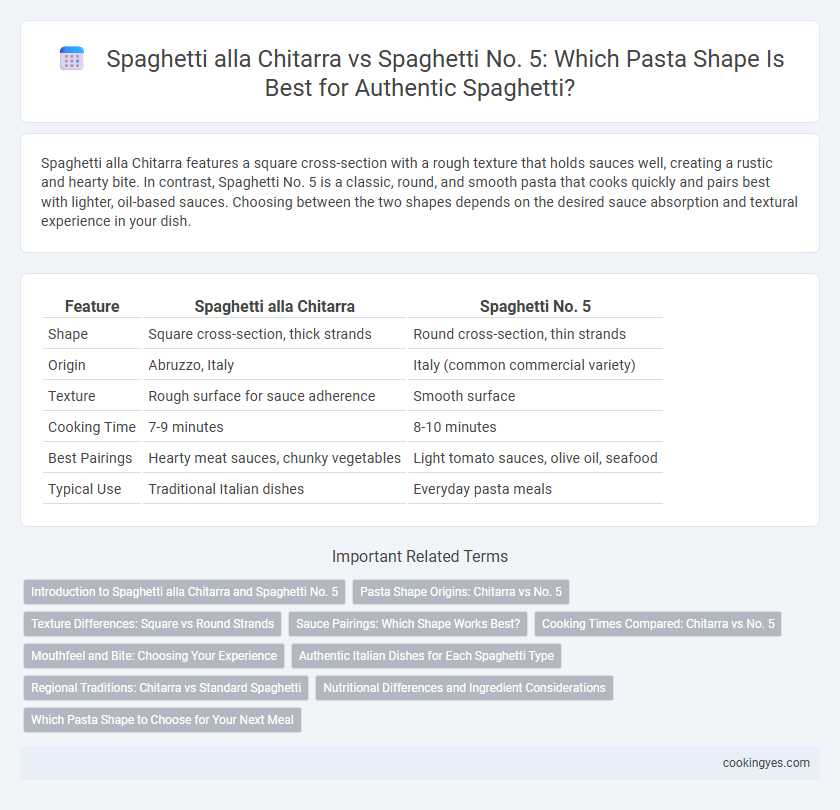 Spaghetti alla Chitarra vs Spaghetti No. 5: Which Pasta Shape Is Best for Authentic Spaghetti?

Spaghetti alla Chitarra features a square cross-section with a rough texture that holds sauces well, creating a rustic and hearty bite. In contrast, Spaghetti No. 5 is a classic, round, and smooth pasta that cooks quickly and pairs best with lighter, oil-based sauces. Choosing between the two shapes depends on the desired sauce absorption and textural experience in your dish.

| Feature | Spaghetti alla Chitarra | Spaghetti No. 5 |
|---|---|---|
| Shape | Square cross-section, thick strands | Round cross-section, thin strands |
| Origin | Abruzzo, Italy | Italy (common commercial variety) |
| Texture | Rough surface for sauce adherence | Smooth surface |
| Cooking Time | 7-9 minutes | 8-10 minutes |
| Best Pairings | Hearty meat sauces, chunky vegetables | Light tomato sauces, olive oil, seafood |
| Typical Use | Traditional Italian dishes | Everyday pasta meals |

Important Related Terms

Introduction to Spaghetti alla Chitarra and Spaghetti No. 5
Pasta Shape Origins: Chitarra vs No. 5
Texture Differences: Square vs Round Strands
Sauce Pairings: Which Shape Works Best?
Cooking Times Compared: Chitarra vs No. 5
Mouthfeel and Bite: Choosing Your Experience
Authentic Italian Dishes for Each Spaghetti Type
Regional Traditions: Chitarra vs Standard Spaghetti
Nutritional Differences and Ingredient Considerations
Which Pasta Shape to Choose for Your Next Meal

cookingyes.com