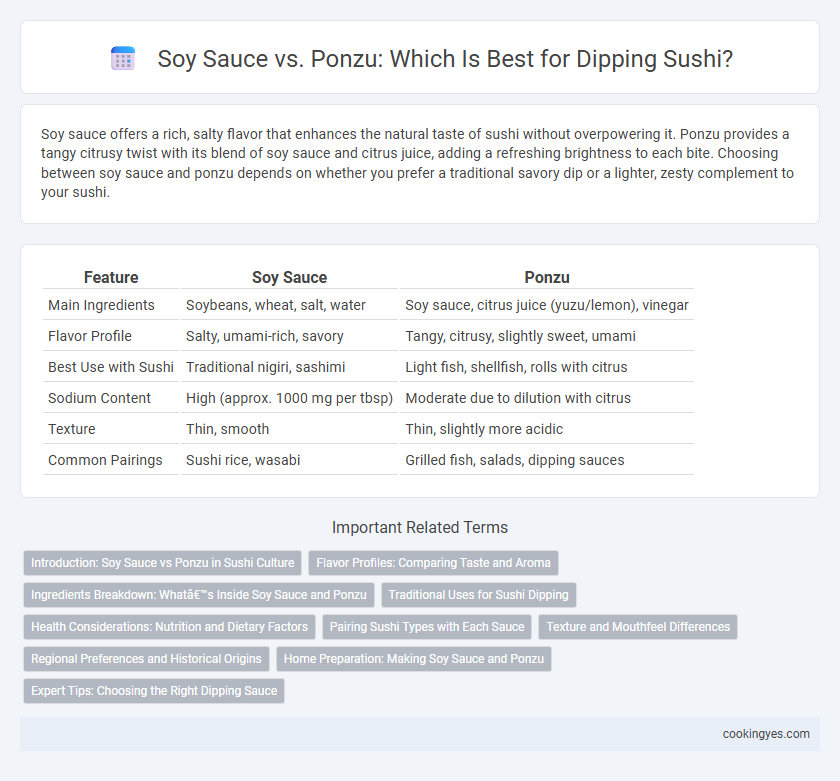 Soy Sauce vs. Ponzu: Which Is Best for Dipping Sushi?

Soy sauce offers a rich, salty flavor that enhances the natural taste of sushi without overpowering it. Ponzu provides a tangy citrusy twist with its blend of soy sauce and citrus juice, adding a refreshing brightness to each bite. Choosing between soy sauce and ponzu depends on whether you prefer a traditional savory dip or a lighter, zesty complement to your sushi.

| Feature | Soy Sauce | Ponzu |
|---|---|---|
| Main Ingredients | Soybeans, wheat, salt, water | Soy sauce, citrus juice (yuzu/lemon), vinegar |
| Flavor Profile | Salty, umami-rich, savory | Tangy, citrusy, slightly sweet, umami |
| Best Use with Sushi | Traditional nigiri, sashimi | Light fish, shellfish, rolls with citrus |
| Sodium Content | High (approx. 1000 mg per tbsp) | Moderate due to dilution with citrus |
| Texture | Thin, smooth | Thin, slightly more acidic |
| Common Pairings | Sushi rice, wasabi | Grilled fish, salads, dipping sauces |

Important Related Terms

Introduction: Soy Sauce vs Ponzu in Sushi Culture
Flavor Profiles: Comparing Taste and Aroma
Ingredients Breakdown: Whatâ€™s Inside Soy Sauce and Ponzu
Traditional Uses for Sushi Dipping
Health Considerations: Nutrition and Dietary Factors
Pairing Sushi Types with Each Sauce
Texture and Mouthfeel Differences
Regional Preferences and Historical Origins
Home Preparation: Making Soy Sauce and Ponzu
Expert Tips: Choosing the Right Dipping Sauce

cookingyes.com