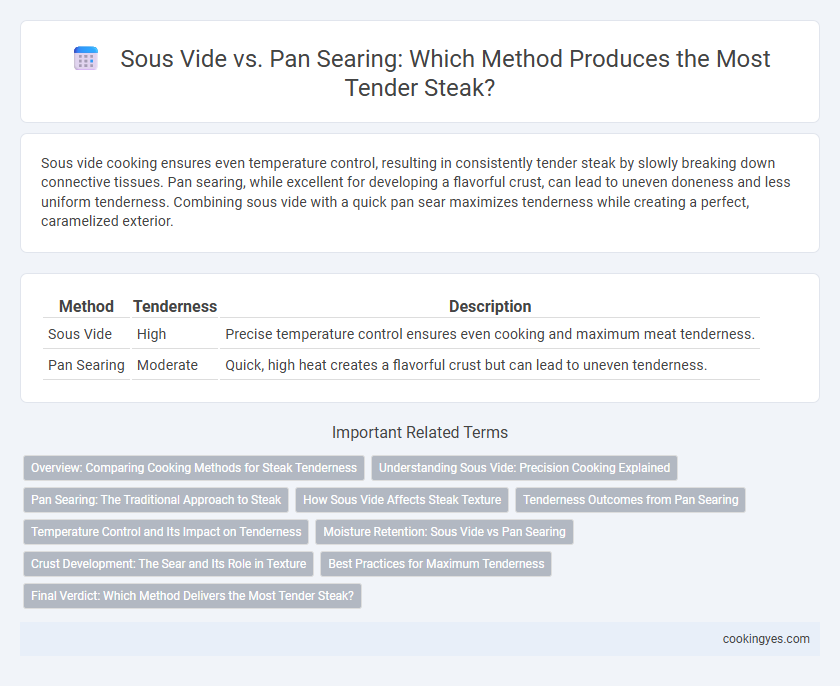 Sous Vide vs. Pan Searing: Which Method Produces the Most Tender Steak?

Sous vide cooking ensures even temperature control, resulting in consistently tender steak by slowly breaking down connective tissues. Pan searing, while excellent for developing a flavorful crust, can lead to uneven doneness and less uniform tenderness. Combining sous vide with a quick pan sear maximizes tenderness while creating a perfect, caramelized exterior.

| Method | Tenderness | Description |
|---|---|---|
| Sous Vide | High | Precise temperature control ensures even cooking and maximum meat tenderness. |
| Pan Searing | Moderate | Quick, high heat creates a flavorful crust but can lead to uneven tenderness. |

Important Related Terms

Overview: Comparing Cooking Methods for Steak Tenderness

Understanding Sous Vide: Precision Cooking Explained

Pan Searing: The Traditional Approach to Steak

How Sous Vide Affects Steak Texture

Tenderness Outcomes from Pan Searing

Temperature Control and Its Impact on Tenderness

Moisture Retention: Sous Vide vs Pan Searing

Crust Development: The Sear and Its Role in Texture

Best Practices for Maximum Tenderness

Final Verdict: Which Method Delivers the Most Tender Steak?

cookingyes.com