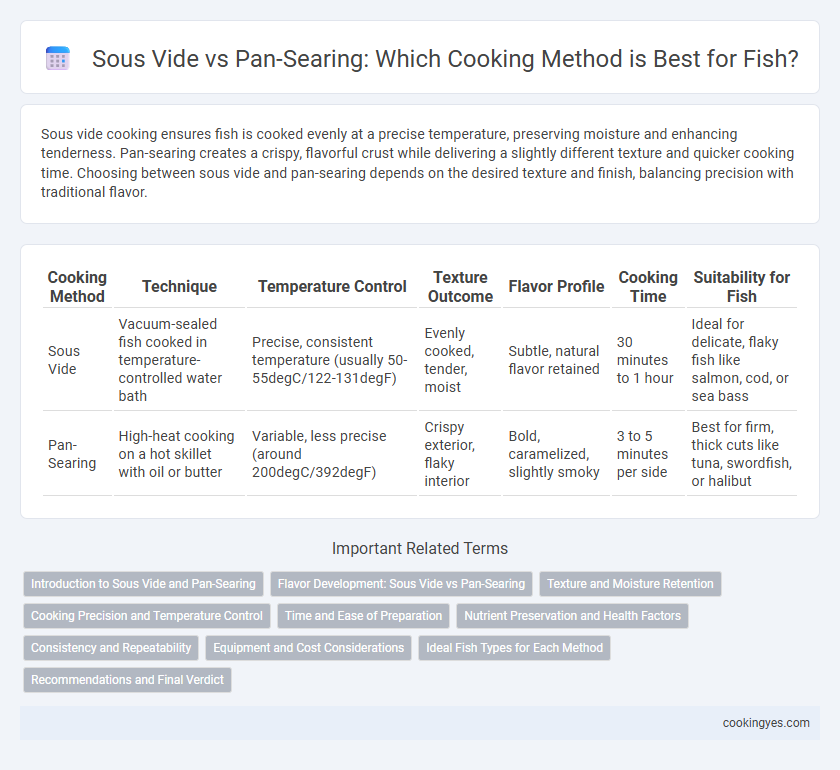 Sous Vide vs Pan-Searing: Which Cooking Method is Best for Fish?

Sous vide cooking ensures fish is cooked evenly at a precise temperature, preserving moisture and enhancing tenderness. Pan-searing creates a crispy, flavorful crust while delivering a slightly different texture and quicker cooking time. Choosing between sous vide and pan-searing depends on the desired texture and finish, balancing precision with traditional flavor.

| Cooking Method | Technique | Temperature Control | Texture Outcome | Flavor Profile | Cooking Time | Suitability for Fish |
|---|---|---|---|---|---|---|
| Sous Vide | Vacuum-sealed fish cooked in temperature-controlled water bath | Precise, consistent temperature (usually 50-55degC/122-131degF) | Evenly cooked, tender, moist | Subtle, natural flavor retained | 30 minutes to 1 hour | Ideal for delicate, flaky fish like salmon, cod, or sea bass |
| Pan-Searing | High-heat cooking on a hot skillet with oil or butter | Variable, less precise (around 200degC/392degF) | Crispy exterior, flaky interior | Bold, caramelized, slightly smoky | 3 to 5 minutes per side | Best for firm, thick cuts like tuna, swordfish, or halibut |

Important Related Terms

Introduction to Sous Vide and Pan-Searing
Flavor Development: Sous Vide vs Pan-Searing
Texture and Moisture Retention
Cooking Precision and Temperature Control
Time and Ease of Preparation
Nutrient Preservation and Health Factors
Consistency and Repeatability
Equipment and Cost Considerations
Ideal Fish Types for Each Method
Recommendations and Final Verdict

cookingyes.com