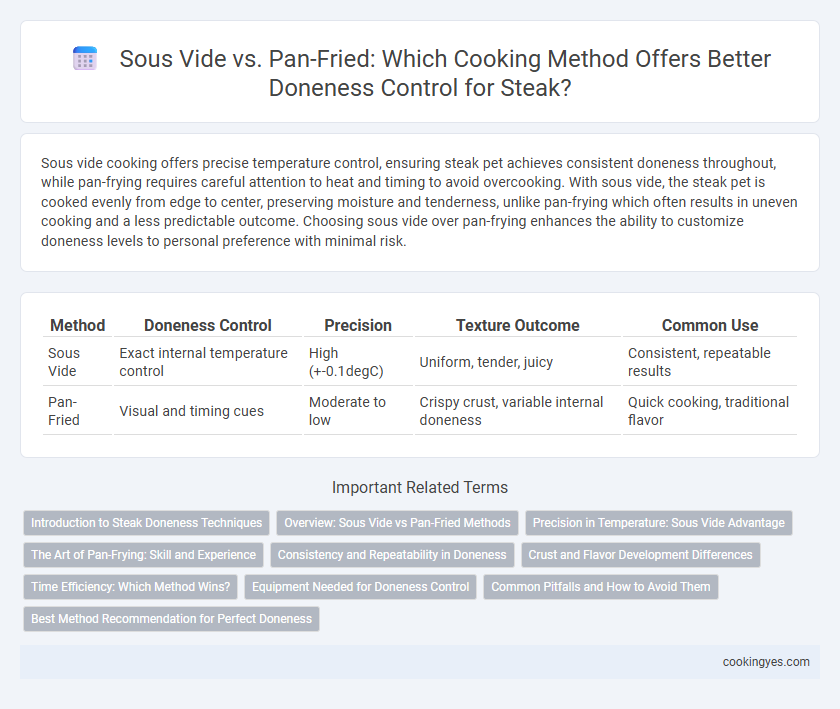 Sous Vide vs. Pan-Fried: Which Cooking Method Offers Better Doneness Control for Steak?

Sous vide cooking offers precise temperature control, ensuring steak pet achieves consistent doneness throughout, while pan-frying requires careful attention to heat and timing to avoid overcooking. With sous vide, the steak pet is cooked evenly from edge to center, preserving moisture and tenderness, unlike pan-frying which often results in uneven cooking and a less predictable outcome. Choosing sous vide over pan-frying enhances the ability to customize doneness levels to personal preference with minimal risk.

| Method | Doneness Control | Precision | Texture Outcome | Common Use |
|---|---|---|---|---|
| Sous Vide | Exact internal temperature control | High (+-0.1degC) | Uniform, tender, juicy | Consistent, repeatable results |
| Pan-Fried | Visual and timing cues | Moderate to low | Crispy crust, variable internal doneness | Quick cooking, traditional flavor |

Important Related Terms

Introduction to Steak Doneness Techniques
Overview: Sous Vide vs Pan-Fried Methods
Precision in Temperature: Sous Vide Advantage
The Art of Pan-Frying: Skill and Experience
Consistency and Repeatability in Doneness
Crust and Flavor Development Differences
Time Efficiency: Which Method Wins?
Equipment Needed for Doneness Control
Common Pitfalls and How to Avoid Them
Best Method Recommendation for Perfect Doneness

cookingyes.com