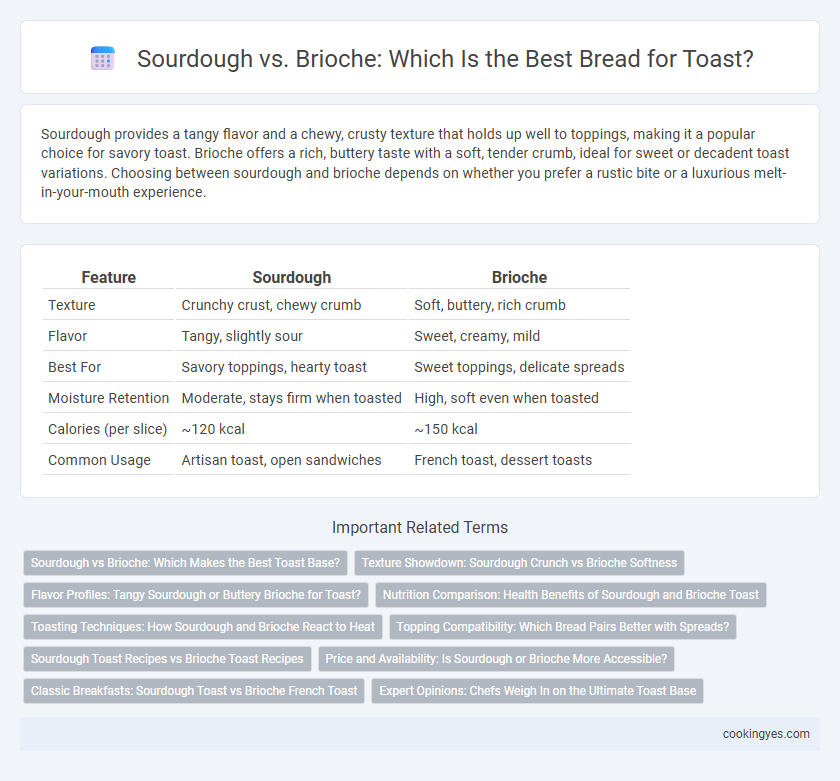 Sourdough vs. Brioche: Which Is the Best Bread for Toast?

Sourdough provides a tangy flavor and a chewy, crusty texture that holds up well to toppings, making it a popular choice for savory toast. Brioche offers a rich, buttery taste with a soft, tender crumb, ideal for sweet or decadent toast variations. Choosing between sourdough and brioche depends on whether you prefer a rustic bite or a luxurious melt-in-your-mouth experience.

| Feature | Sourdough | Brioche |
|---|---|---|
| Texture | Crunchy crust, chewy crumb | Soft, buttery, rich crumb |
| Flavor | Tangy, slightly sour | Sweet, creamy, mild |
| Best For | Savory toppings, hearty toast | Sweet toppings, delicate spreads |
| Moisture Retention | Moderate, stays firm when toasted | High, soft even when toasted |
| Calories (per slice) | ~120 kcal | ~150 kcal |
| Common Usage | Artisan toast, open sandwiches | French toast, dessert toasts |

Important Related Terms

Sourdough vs Brioche: Which Makes the Best Toast Base?

Texture Showdown: Sourdough Crunch vs Brioche Softness

Flavor Profiles: Tangy Sourdough or Buttery Brioche for Toast?

Nutrition Comparison: Health Benefits of Sourdough and Brioche Toast

Toasting Techniques: How Sourdough and Brioche React to Heat

Topping Compatibility: Which Bread Pairs Better with Spreads?

Sourdough Toast Recipes vs Brioche Toast Recipes

Price and Availability: Is Sourdough or Brioche More Accessible?

Classic Breakfasts: Sourdough Toast vs Brioche French Toast

Expert Opinions: Chefs Weigh In on the Ultimate Toast Base

cookingyes.com